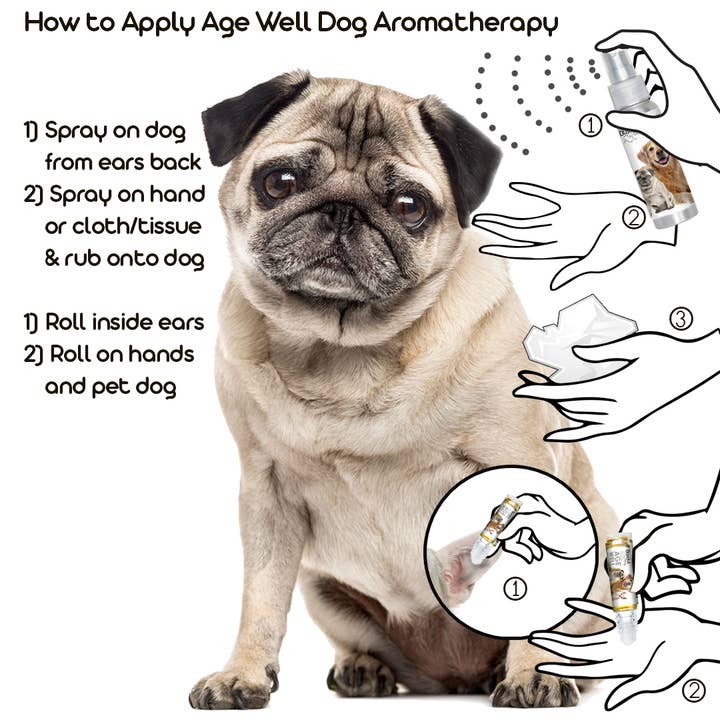 How to Apply Age Well Dog Aromatherapy

1) Spray on dog from ears back
2) Spray on hand or cloth/tissue & rub onto dog

1) Roll inside ears
2) Roll on hands and pet dog

①
②
③
①
②