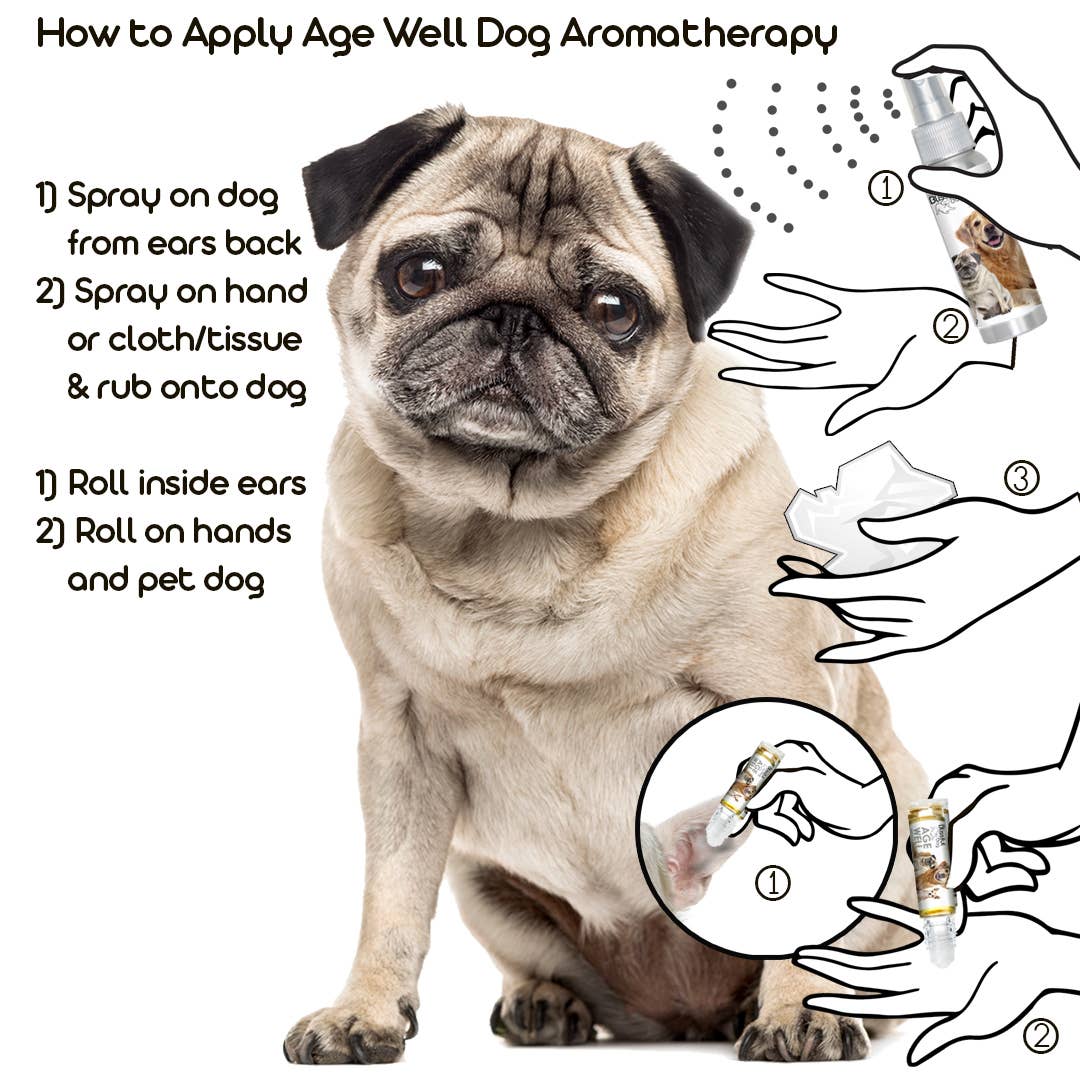 How to Apply Age Well Dog Aromatherapy

1) Spray on dog from ears back
2) Spray on hand or cloth/tissue & rub onto dog

1) Roll inside ears
2) Roll on hands and pet dog

①
②
③
①
AGE WELL
②