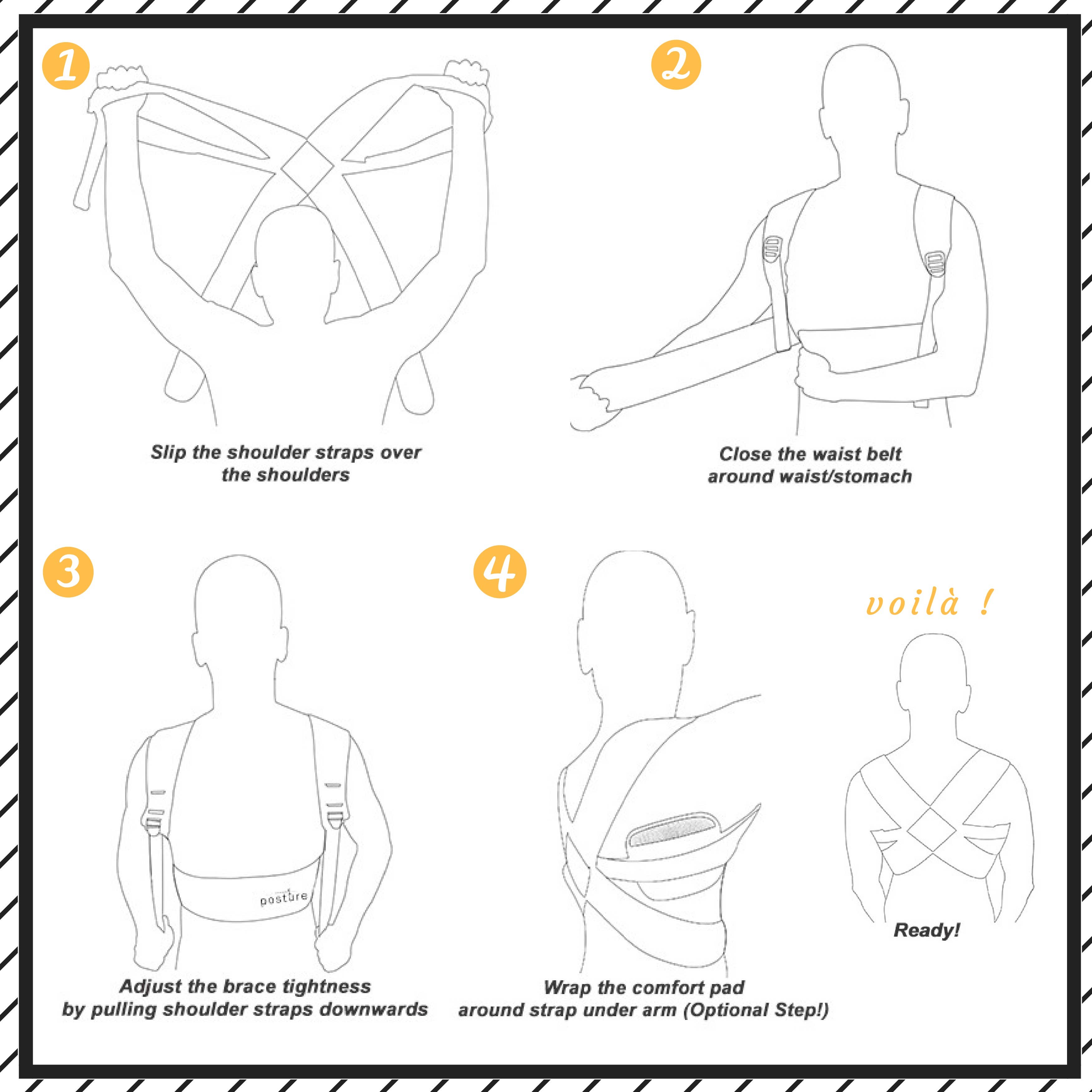 1

Slip the shoulder straps over the shoulders

2

Close the waist belt around waist/stomach

3

posture

Adjust the brace tightness by pulling shoulder straps downwards

4

Wrap the comfort pad around strap under arm (Optional Step!)

voilà !

Ready!