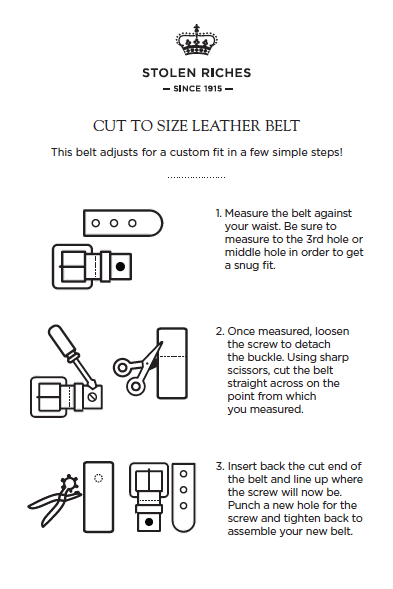 STOLEN RICHES

— SINCE 1915 —

CUT TO SIZE LEATHER BELT

This belt adjusts for a custom fit in a few simple steps!

1. Measure the belt against your waist. Be sure to measure to the 3rd hole or middle hole in order to get a snug fit.

2. Once measured, loosen the screw to detach the buckle. Using sharp scissors, cut the belt straight across on the point from which you measured.

3. Insert back the cut end of the belt and line up where the screw will now be. Punch a new hole for the screw and tighten back to assemble your new belt.