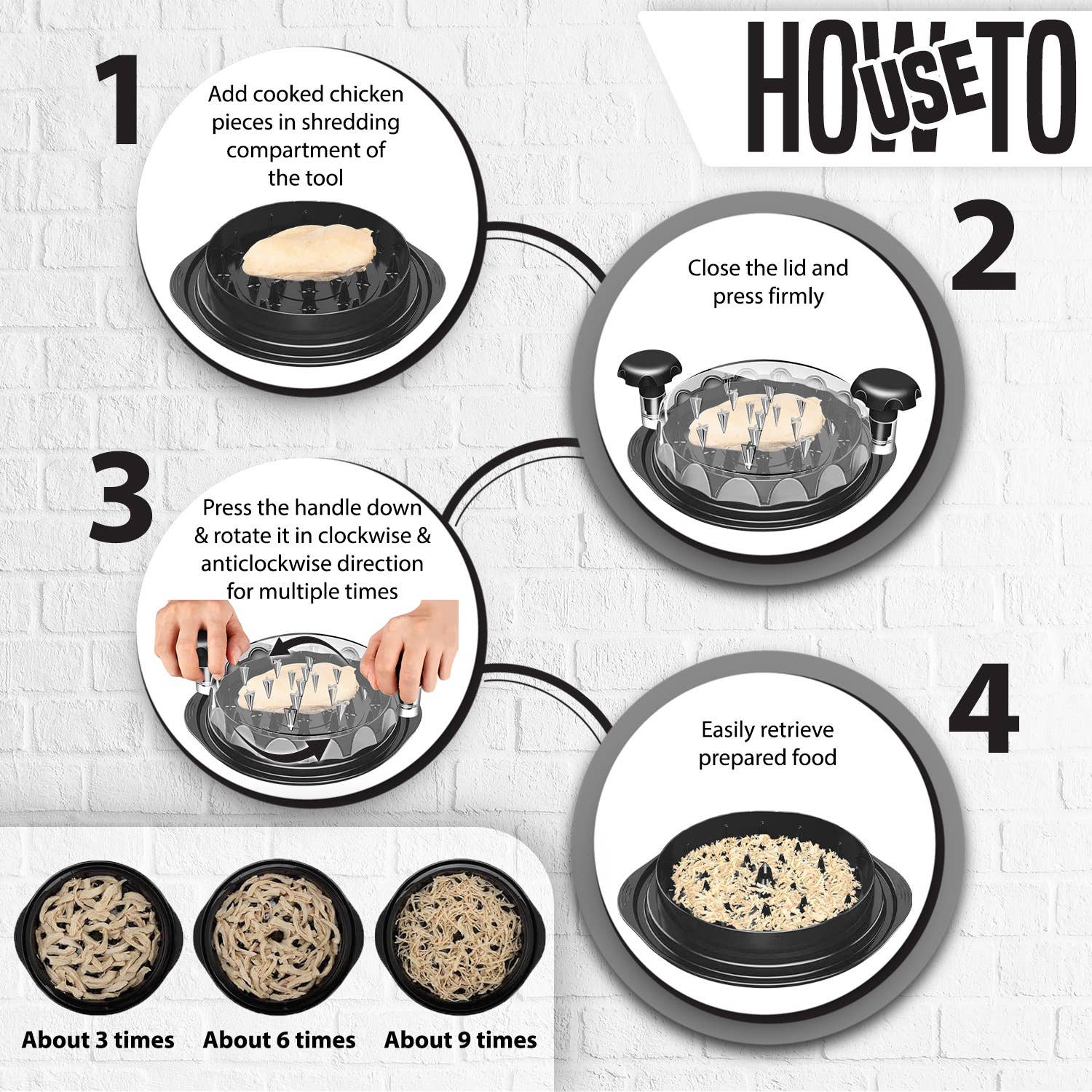 HOW TO USE

1

Add cooked chicken pieces in shredding compartment of the tool

2

Close the lid and press firmly

3

Press the handle down & rotate it in clockwise & anticlockwise direction for multiple times

4

Easily retrieve prepared food

About 3 times

About 6 times

About 9 times