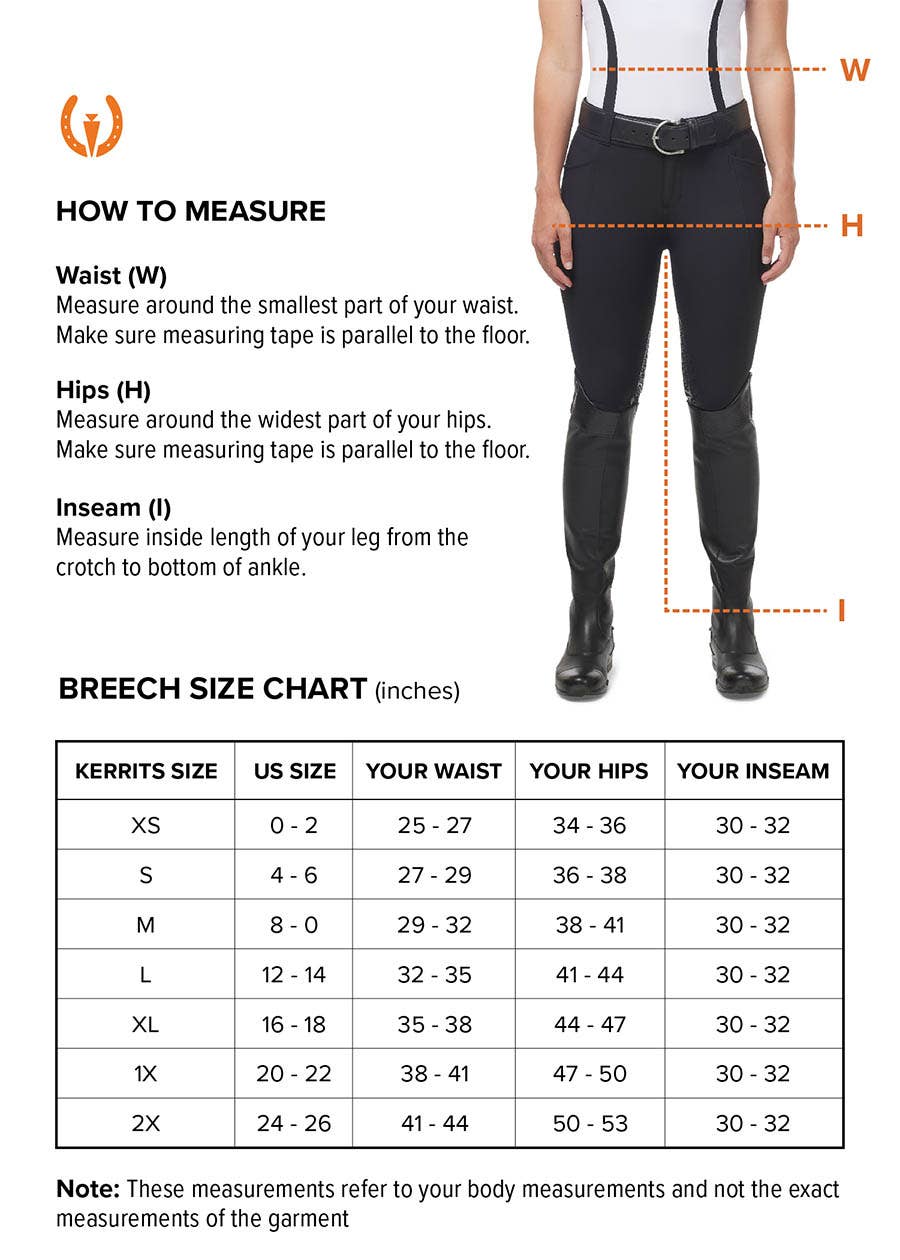 W

H

I

HOW TO MEASURE

Waist (W)
Measure around the smallest part of your waist. Make sure measuring tape is parallel to the floor.

Hips (H)
Measure around the widest part of your hips. Make sure measuring tape is parallel to the floor.

Inseam (I)
Measure inside length of your leg from the crotch to bottom of ankle.

BREECH SIZE CHART (inches)

| KERRITS SIZE | US SIZE | YOUR WAIST | YOUR HIPS | YOUR INSEAM |
|---|---|---|---|---|
| XS | 0 - 2 | 25 - 27 | 34 - 36 | 30 - 32 |
| S | 4 - 6 | 27 - 29 | 36 - 38 | 30 - 32 |
| M | 8 - 0 | 29 - 32 | 38 - 41 | 30 - 32 |
| L | 12 - 14 | 32 - 35 | 41 - 44 | 30 - 32 |
| XL | 16 - 18 | 35 - 38 | 44 - 47 | 30 - 32 |
| 1X | 20 - 22 | 38 - 41 | 47 - 50 | 30 - 32 |
| 2X | 24 - 26 | 41 - 44 | 50 - 53 | 30 - 32 |

Note: These measurements refer to your body measurements and not the exact measurements of the garment