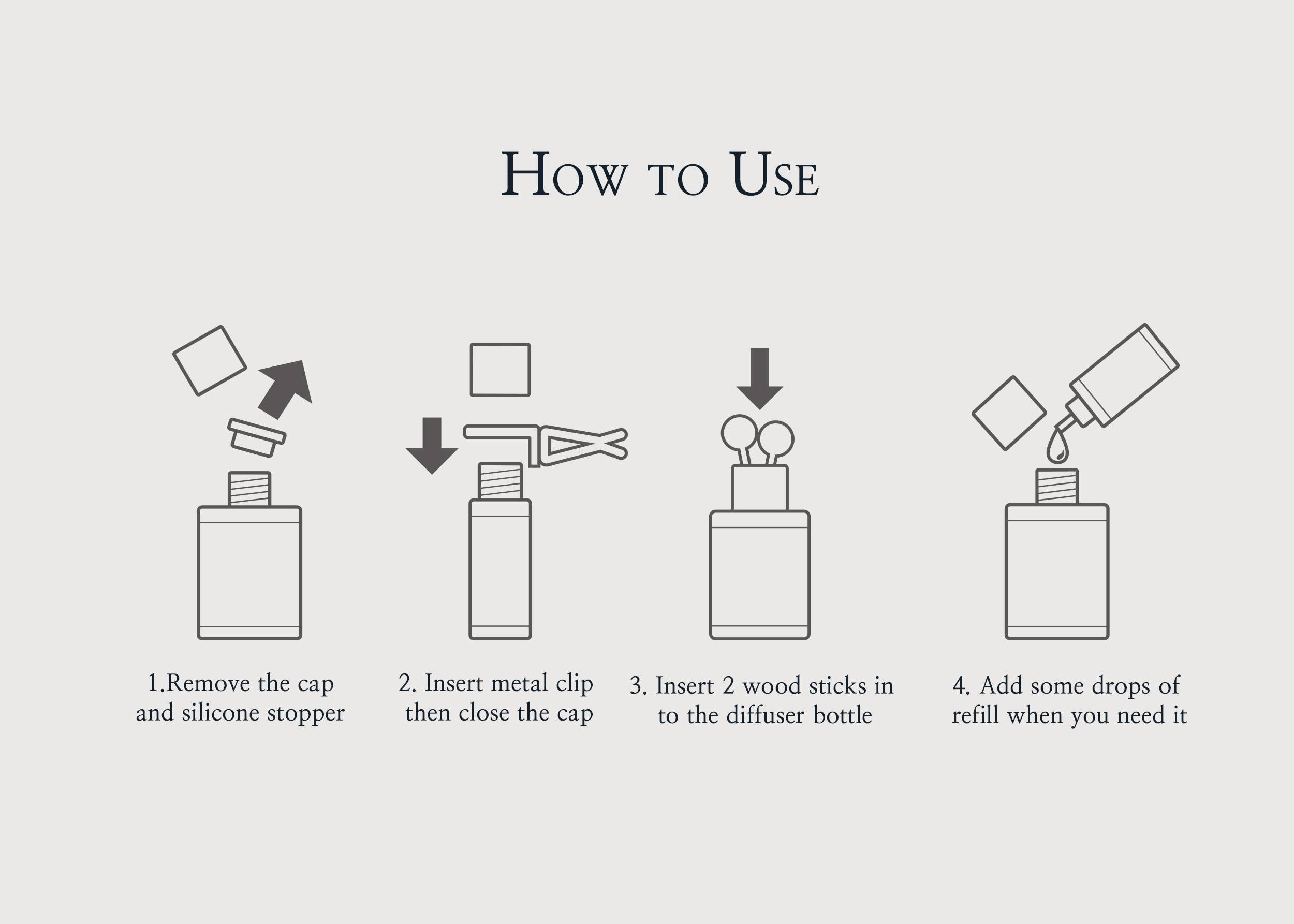 HOW TO USE

1.Remove the cap and silicone stopper

2. Insert metal clip then close the cap

3. Insert 2 wood sticks in to the diffuser bottle

4. Add some drops of refill when you need it