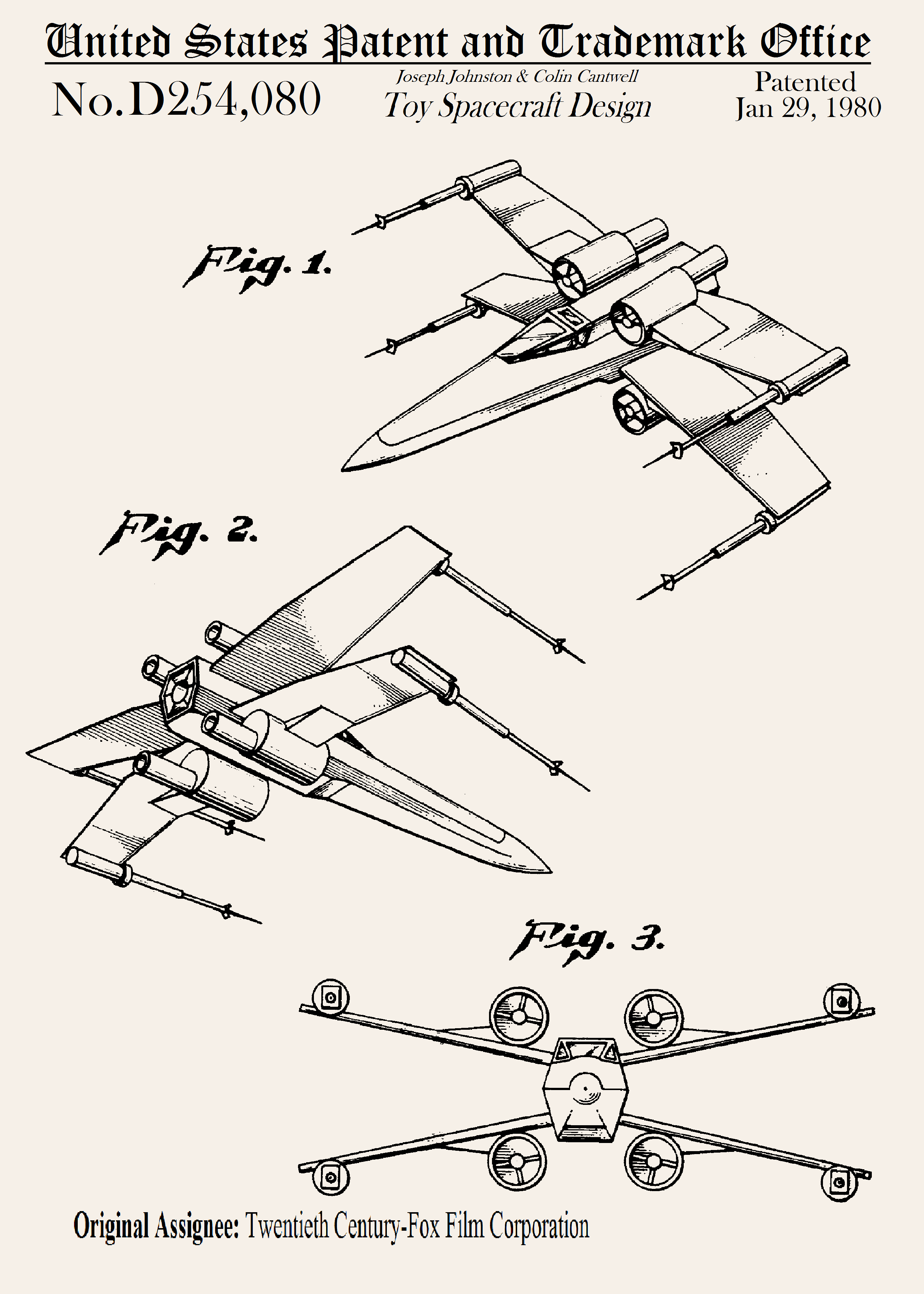 United States Patent and Trademark Office

No. D254,080

Joseph Johnston & Colin Cantwell
Toy Spacecraft Design

Patented
Jan 29, 1980

Fig. 1.

Fig. 2.

Fig. 3.

Original Assignee: Twentieth Century-Fox Film Corporation