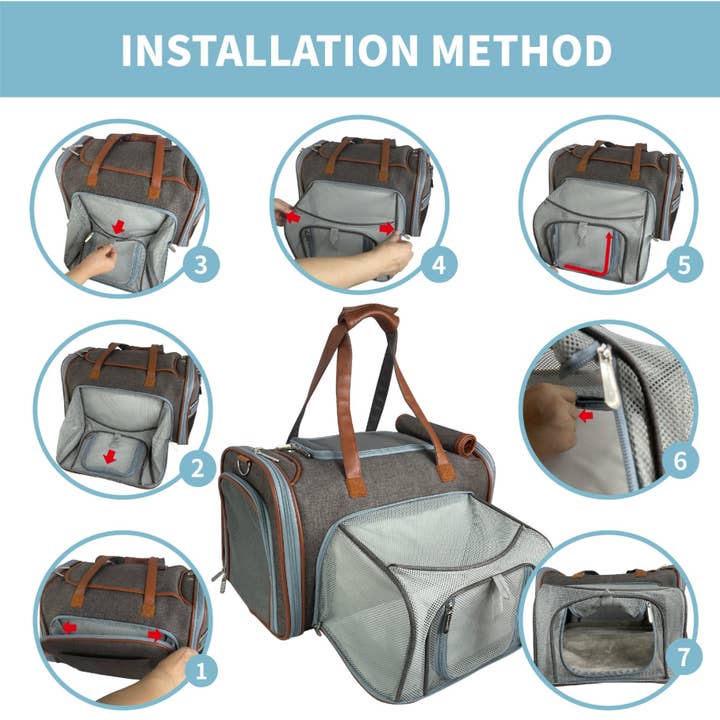 INSTALLATION METHOD

3

4

5

2

6

1

7