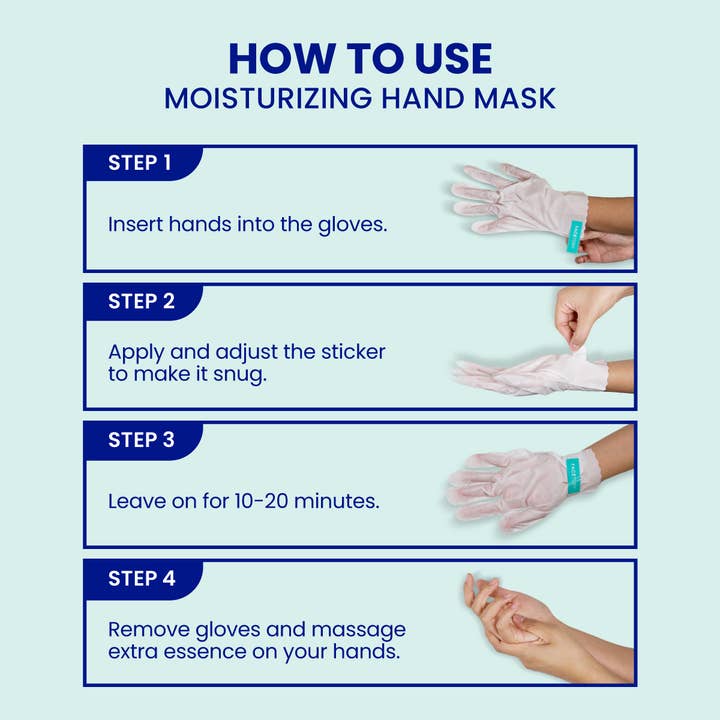 HOW TO USE
MOISTURIZING HAND MASK

STEP 1
Insert hands into the gloves.

STEP 2
Apply and adjust the sticker to make it snug.

STEP 3
Leave on for 10-20 minutes.

STEP 4
Remove gloves and massage extra essence on your hands.