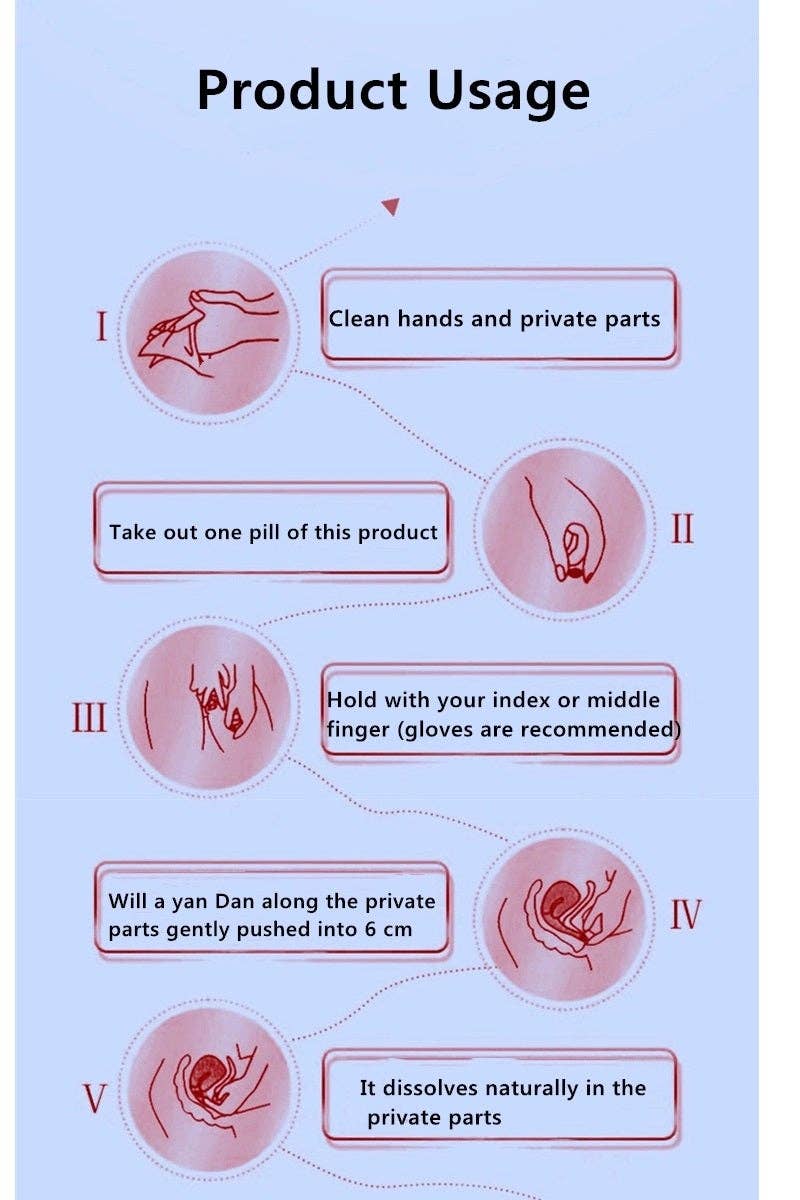 Product Usage

I

Clean hands and private parts

Take out one pill of this product

II

III

Hold with your index or middle finger (gloves are recommended)

Will a yan Dan along the private parts gently pushed into 6 cm

IV

V

It dissolves naturally in the private parts