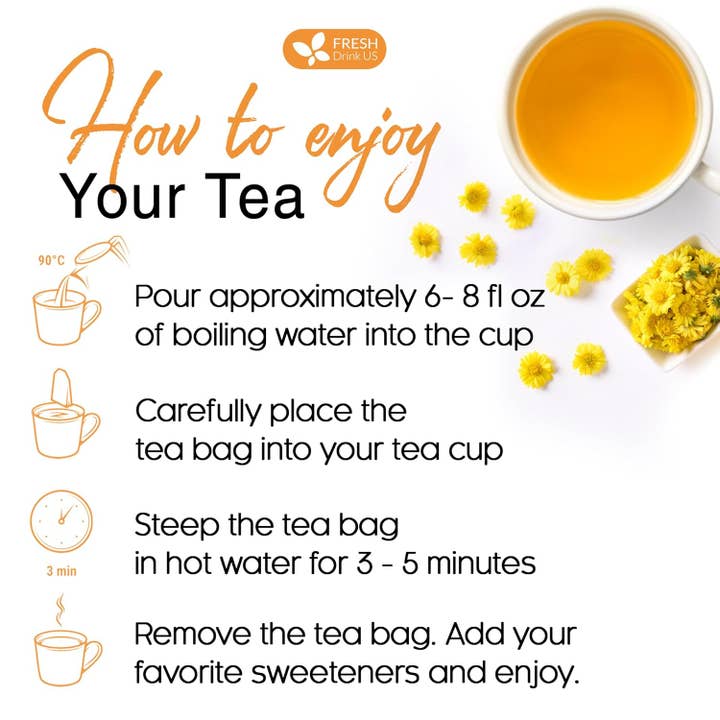 FRESH
Drink US

How to enjoy
Your Tea

90°C

Pour approximately 6- 8 fl oz of boiling water into the cup

Carefully place the tea bag into your tea cup

3 min

Steep the tea bag in hot water for 3 - 5 minutes

Remove the tea bag. Add your favorite sweeteners and enjoy.