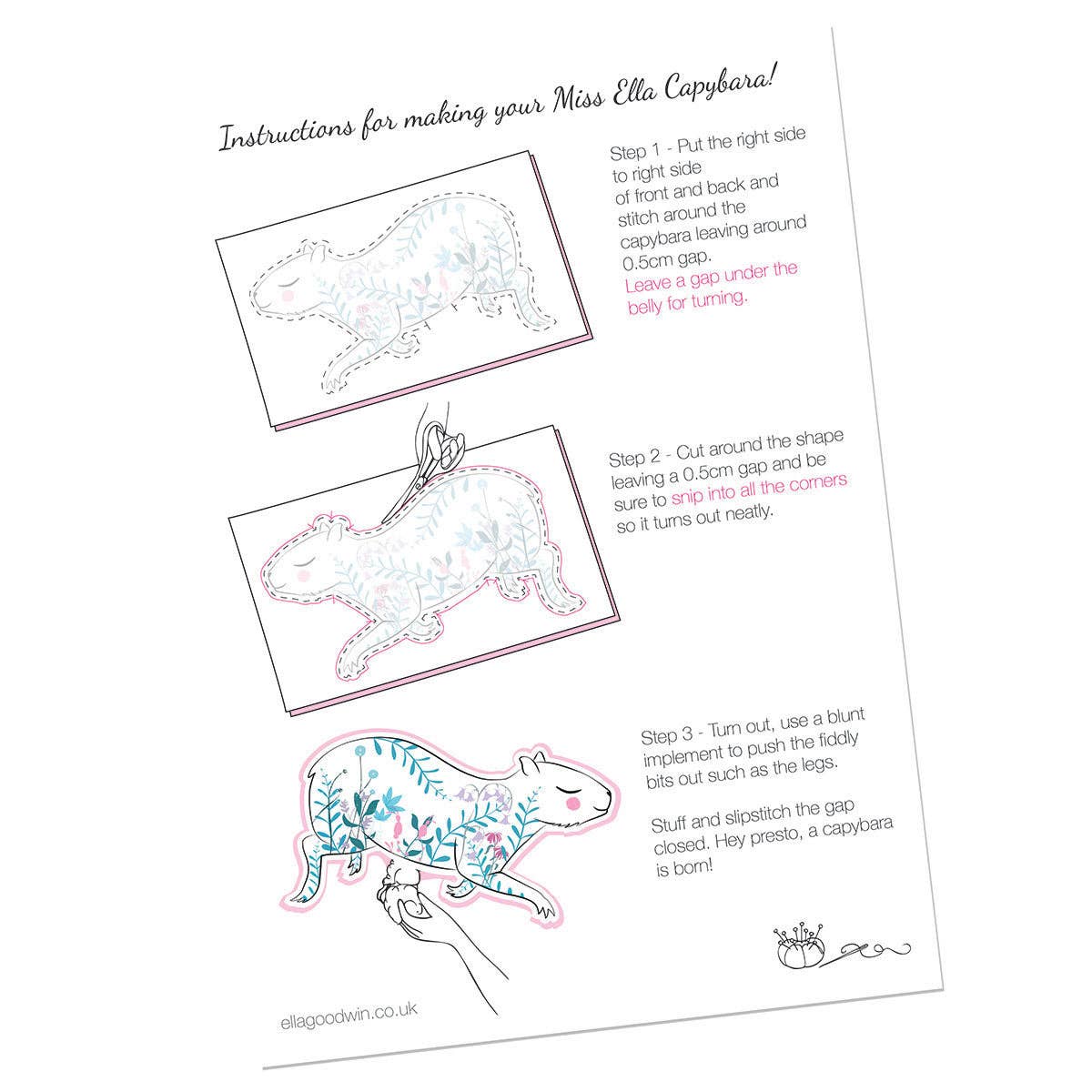 Instructions for making your Miss Ella Capybara!

Step 1 - Put the right side to right side of front and back and stitch around the capybara leaving around 0.5cm gap. Leave a gap under the belly for turning.

Step 2 - Cut around the shape leaving a 0.5cm gap and be sure to snip into all the corners so it turns out neatly.

Step 3 - Turn out, use a blunt implement to push the fiddly bits out such as the legs.

Stuff and slipstitch the gap closed. Hey presto, a capybara is born!

ellagoodwin.co.uk