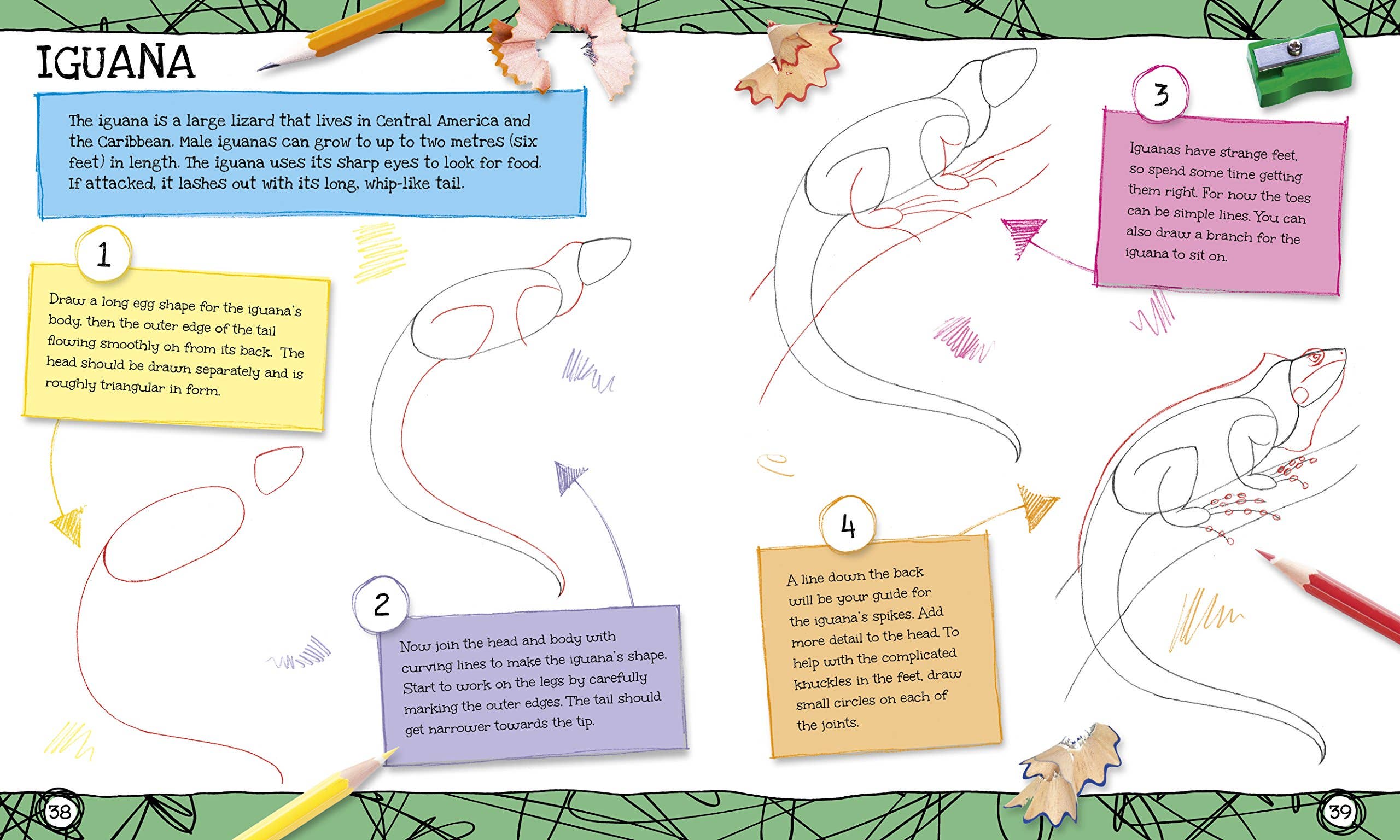 IGUANA

The iguana is a large lizard that lives in Central America and the Caribbean. Male iguanas can grow to up to two metres (six feet) in length. The iguana uses its sharp eyes to look for food. If attacked, it lashes out with its long, whip-like tail.

1

Draw a long egg shape for the iguana's body, then the outer edge of the tail flowing smoothly on from its back. The head should be drawn separately and is roughly triangular in form.

2

Now join the head and body with curving lines to make the iguana's shape. Start to work on the legs by carefully marking the outer edges. The tail should get narrower towards the tip.

3

Iguanas have strange feet, so spend some time getting them right. For now the toes can be simple lines. You can also draw a branch for the iguana to sit on.

4

A line down the back will be your guide for the iguana's spikes. Add more detail to the head. To help with the complicated knuckles in the feet, draw small circles on each of the joints.

38

39