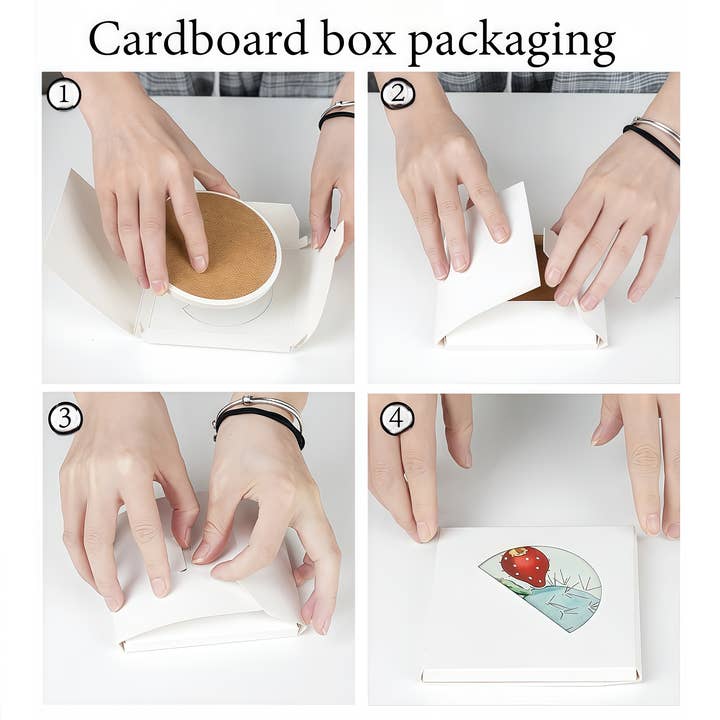 Cardboard box packaging

1

2

3

4