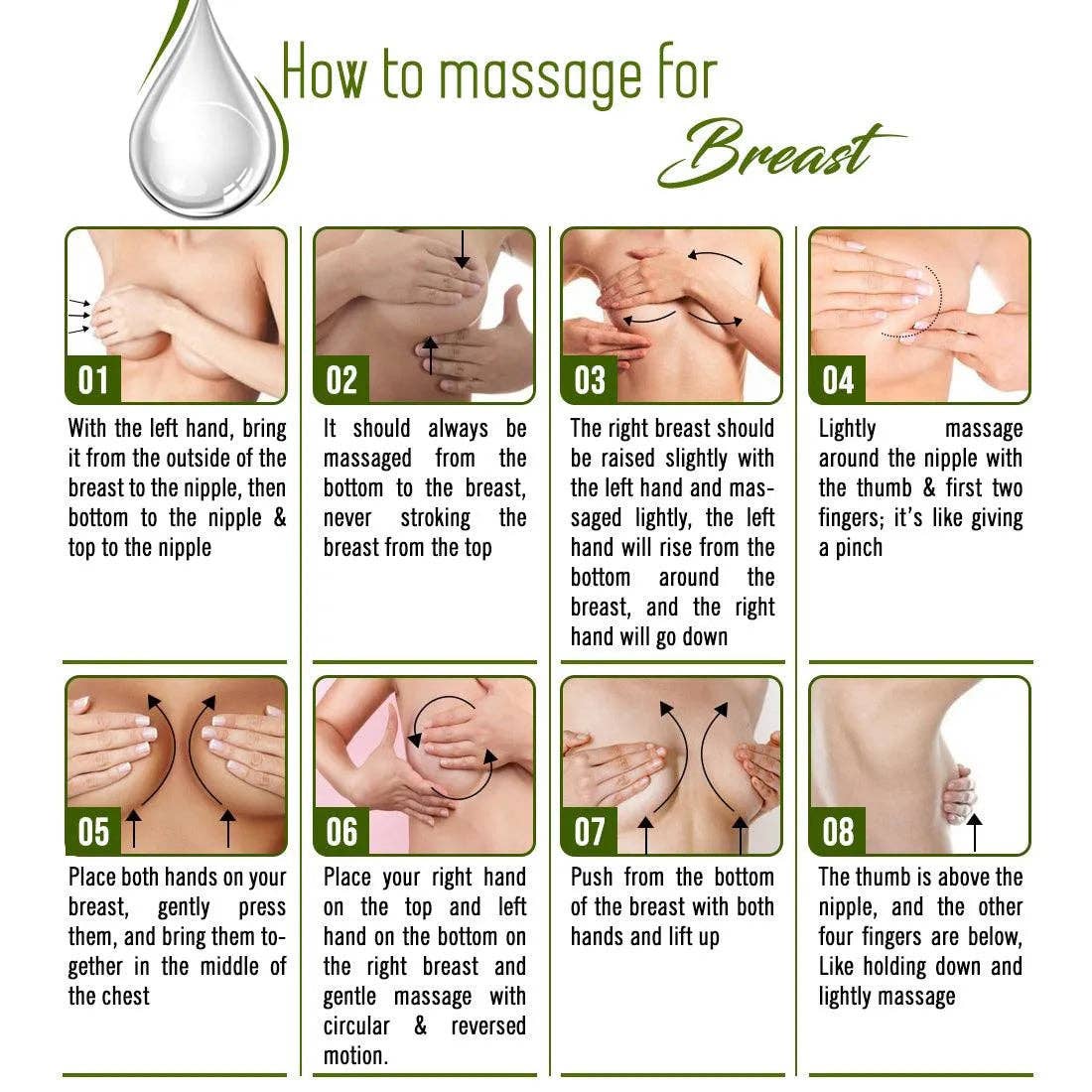 How to massage for
Breast

01
With the left hand, bring it from the outside of the breast to the nipple, then bottom to the nipple & top to the nipple

02
It should always be massaged from the bottom to the breast, never stroking the breast from the top

03
The right breast should be raised slightly with the left hand and massaged lightly, the left hand will rise from the bottom around the breast, and the right hand will go down

04
Lightly massage around the nipple with the thumb & first two fingers; it's like giving a pinch

05
Place both hands on your breast, gently press them, and bring them together in the middle of the chest

06
Place your right hand on the top and left hand on the bottom on the right breast and gentle massage with circular & reversed motion.

07
Push from the bottom of the breast with both hands and lift up

08
The thumb is above the nipple, and the other four fingers are below, Like holding down and lightly massage