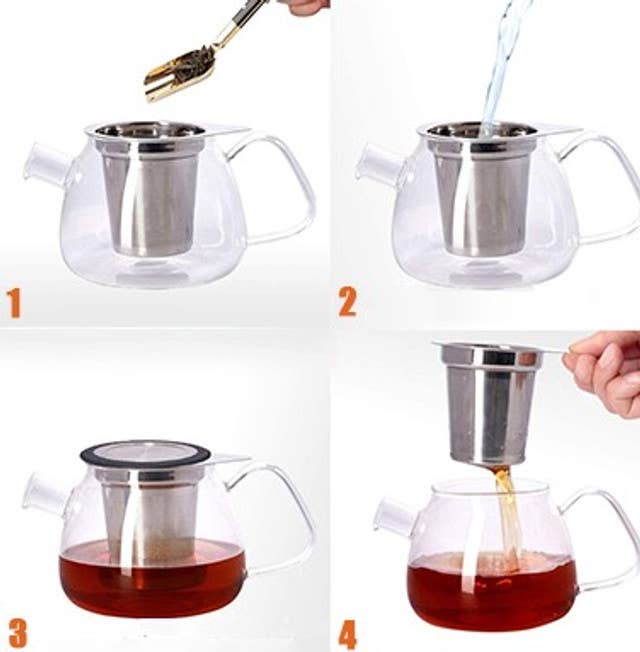 1

2

3

4