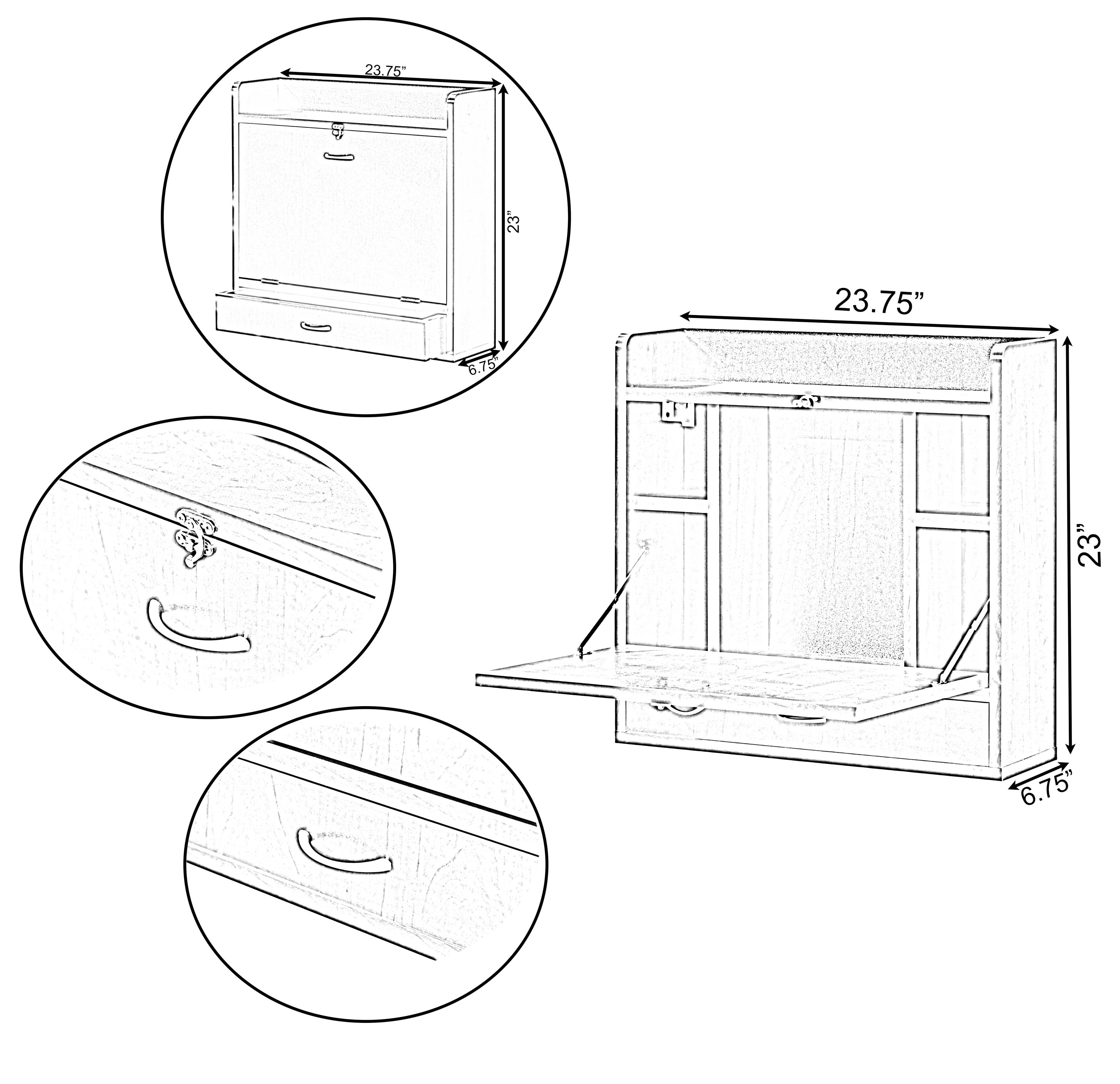 23.75”
23”
6.75”
23.75”
23”
6.75”