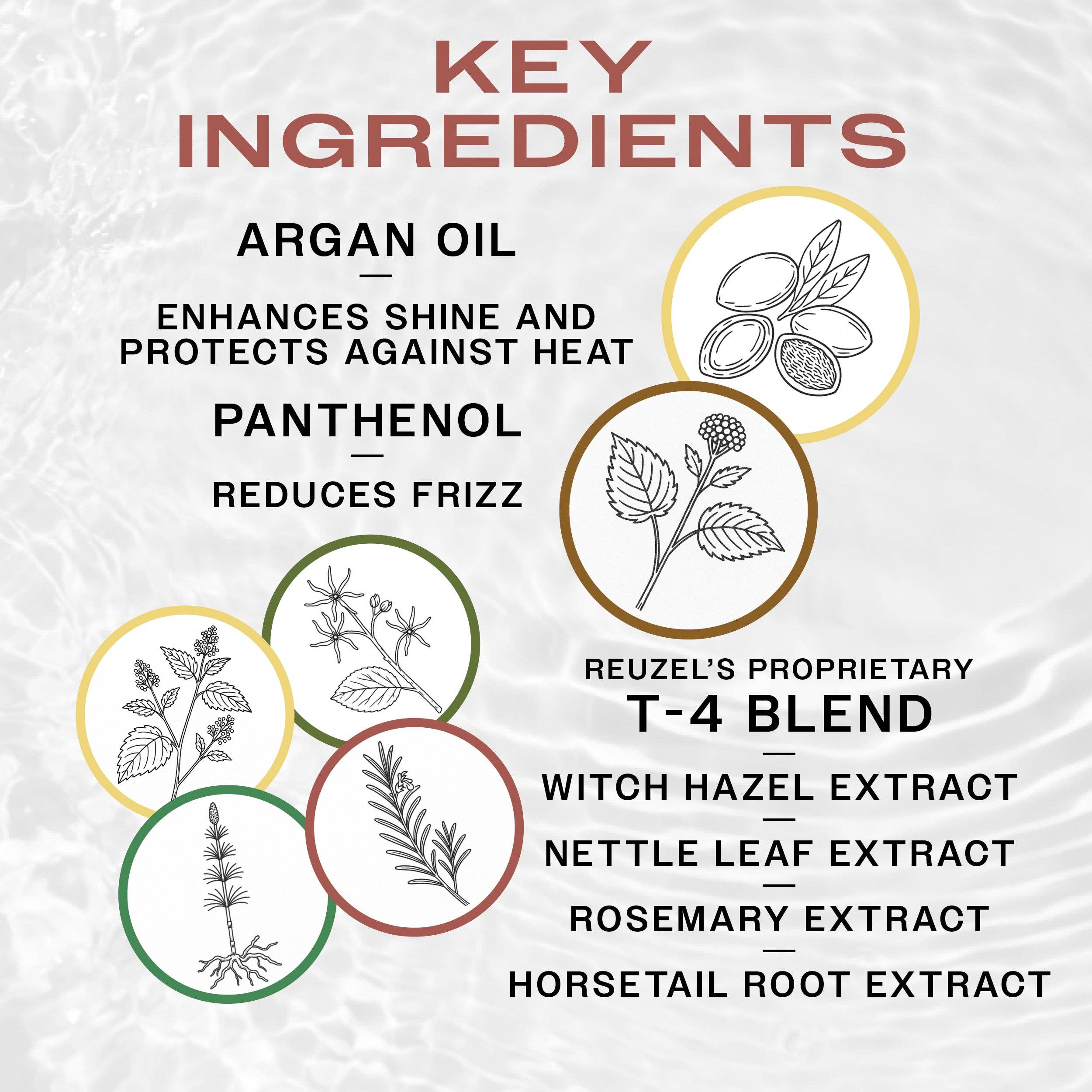 KEY INGREDIENTS

ARGAN OIL

—

ENHANCES SHINE AND PROTECTS AGAINST HEAT

PANTHENOL

—

REDUCES FRIZZ

REUZEL'S PROPRIETARY

T-4 BLEND

—

WITCH HAZEL EXTRACT

—

NETTLE LEAF EXTRACT

—

ROSEMARY EXTRACT

—

HORSETAIL ROOT EXTRACT