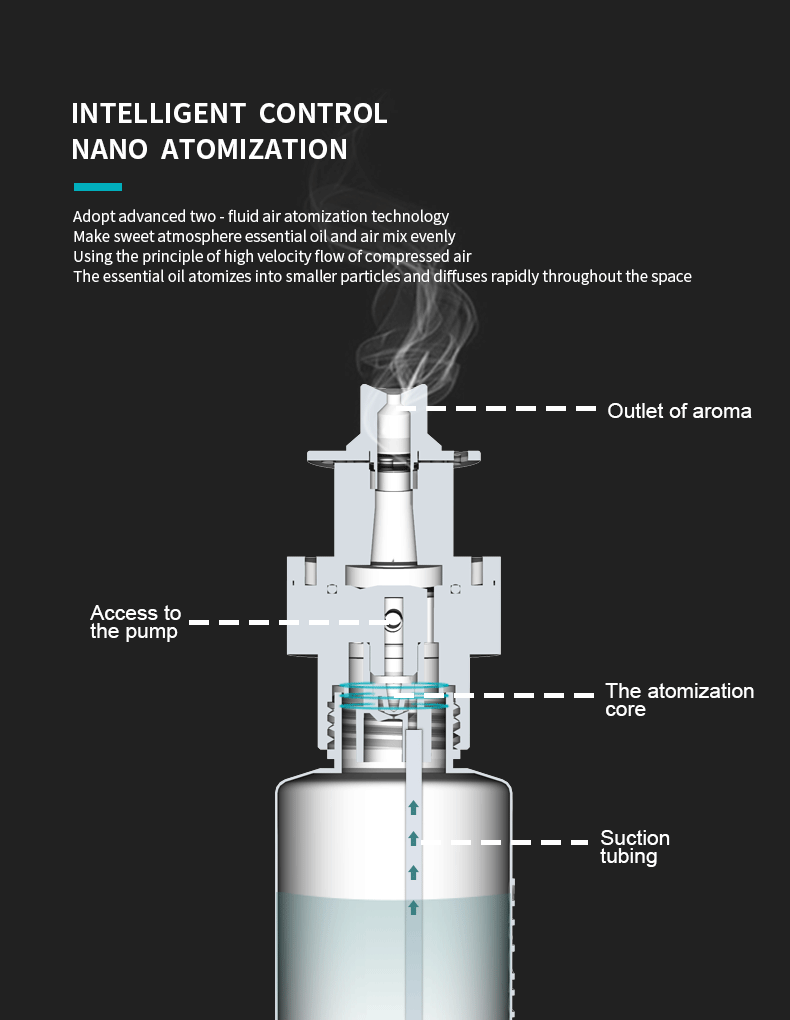 INTELLIGENT CONTROL
NANO ATOMIZATION

Adopt advanced two - fluid air atomization technology
Make sweet atmosphere essential oil and air mix evenly
Using the principle of high velocity flow of compressed air
The essential oil atomizes into smaller particles and diffuses rapidly throughout the space

Outlet of aroma

Access to the pump

The atomization core

Suction tubing