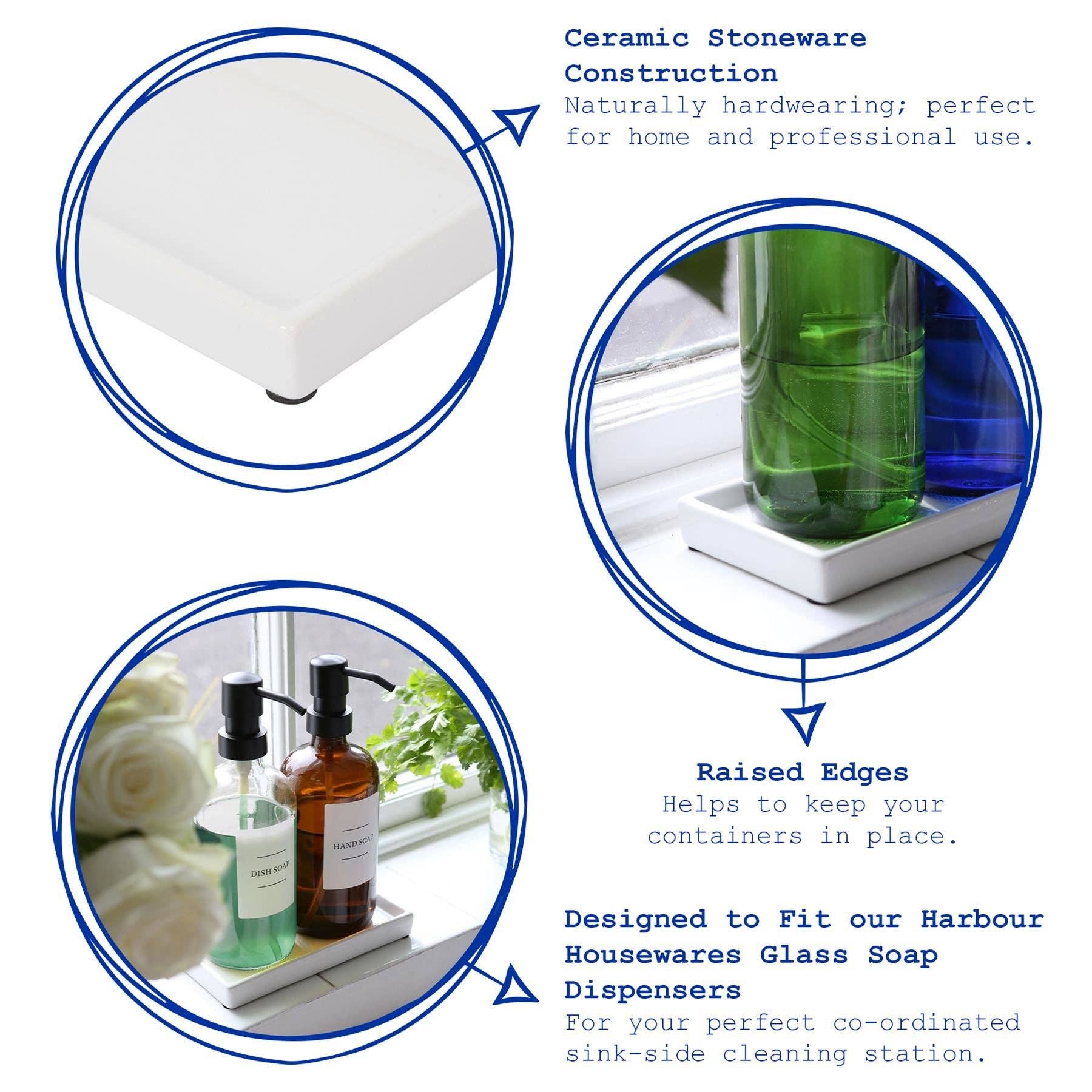 Ceramic Stoneware Construction
Naturally hardwearing; perfect for home and professional use.

Raised Edges
Helps to keep your containers in place.

DISH SOAP

HAND SOAP

Designed to Fit our Harbour Housewares Glass Soap Dispensers
For your perfect co-ordinated sink-side cleaning station.