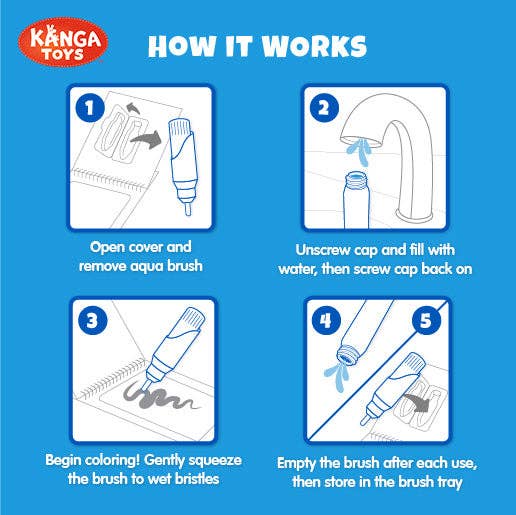 KANGA TOYS

HOW IT WORKS

1

Open cover and remove aqua brush

2

Unscrew cap and fill with water, then screw cap back on

3

Begin coloring! Gently squeeze the brush to wet bristles

4

5

Empty the brush after each use, then store in the brush tray