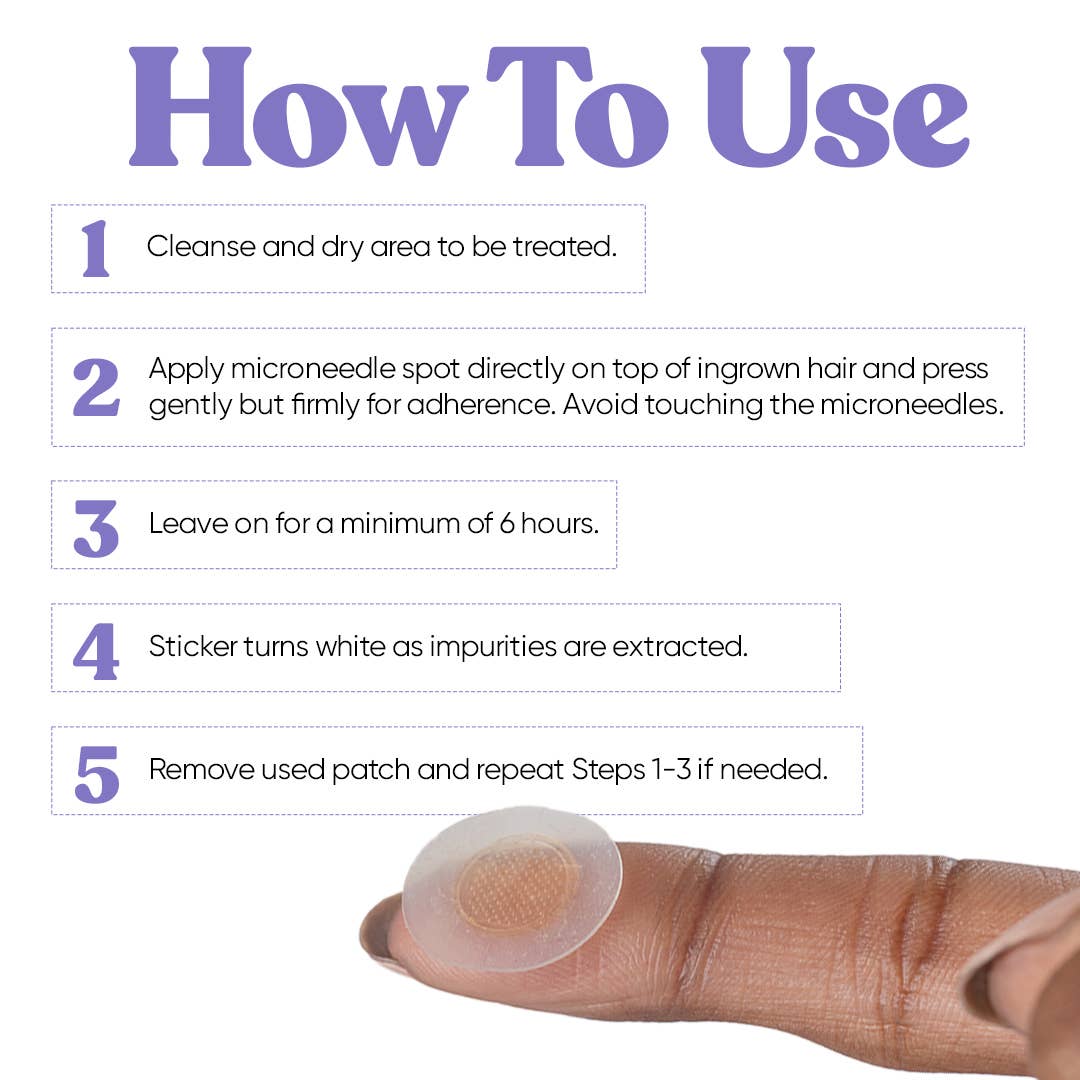 How To Use

1 Cleanse and dry area to be treated.

2 Apply microneedle spot directly on top of ingrown hair and press gently but firmly for adherence. Avoid touching the microneedles.

3 Leave on for a minimum of 6 hours.

4 Sticker turns white as impurities are extracted.

5 Remove used patch and repeat Steps 1-3 if needed.