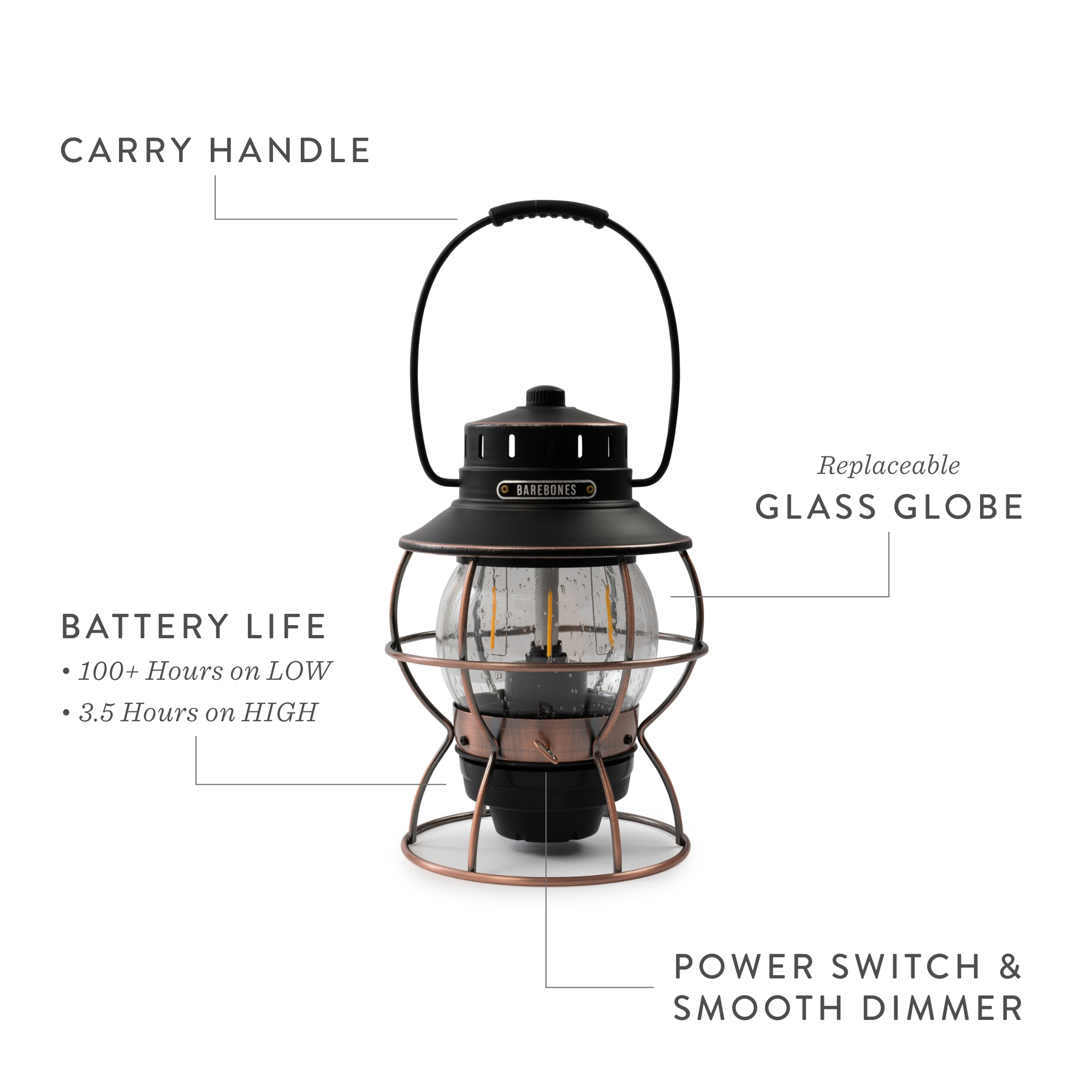 CARRY HANDLE

BAREBONES

Replaceable
GLASS GLOBE

BATTERY LIFE
• 100+ Hours on LOW
• 3.5 Hours on HIGH

POWER SWITCH &
SMOOTH DIMMER