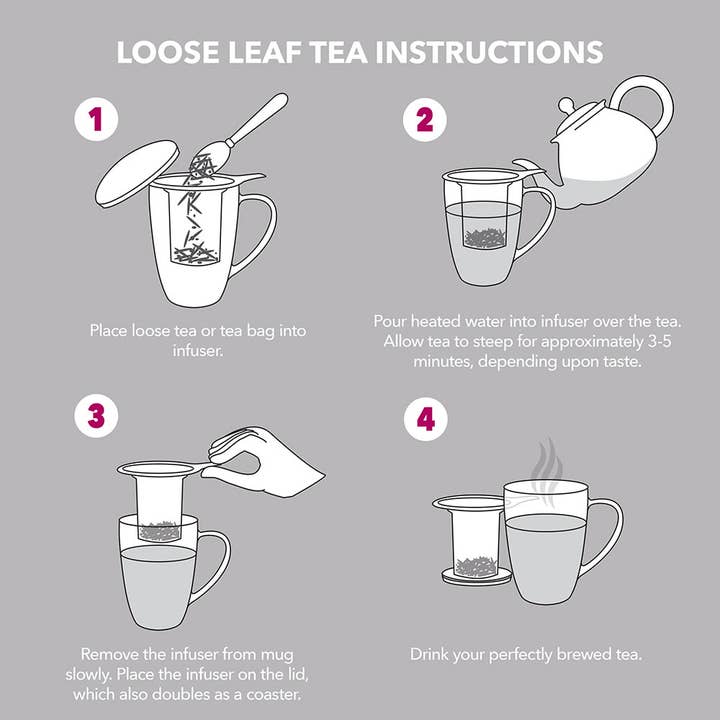 LOOSE LEAF TEA INSTRUCTIONS

1

Place loose tea or tea bag into infuser.

2

Pour heated water into infuser over the tea. Allow tea to steep for approximately 3-5 minutes, depending upon taste.

3

Remove the infuser from mug slowly. Place the infuser on the lid, which also doubles as a coaster.

4

Drink your perfectly brewed tea.