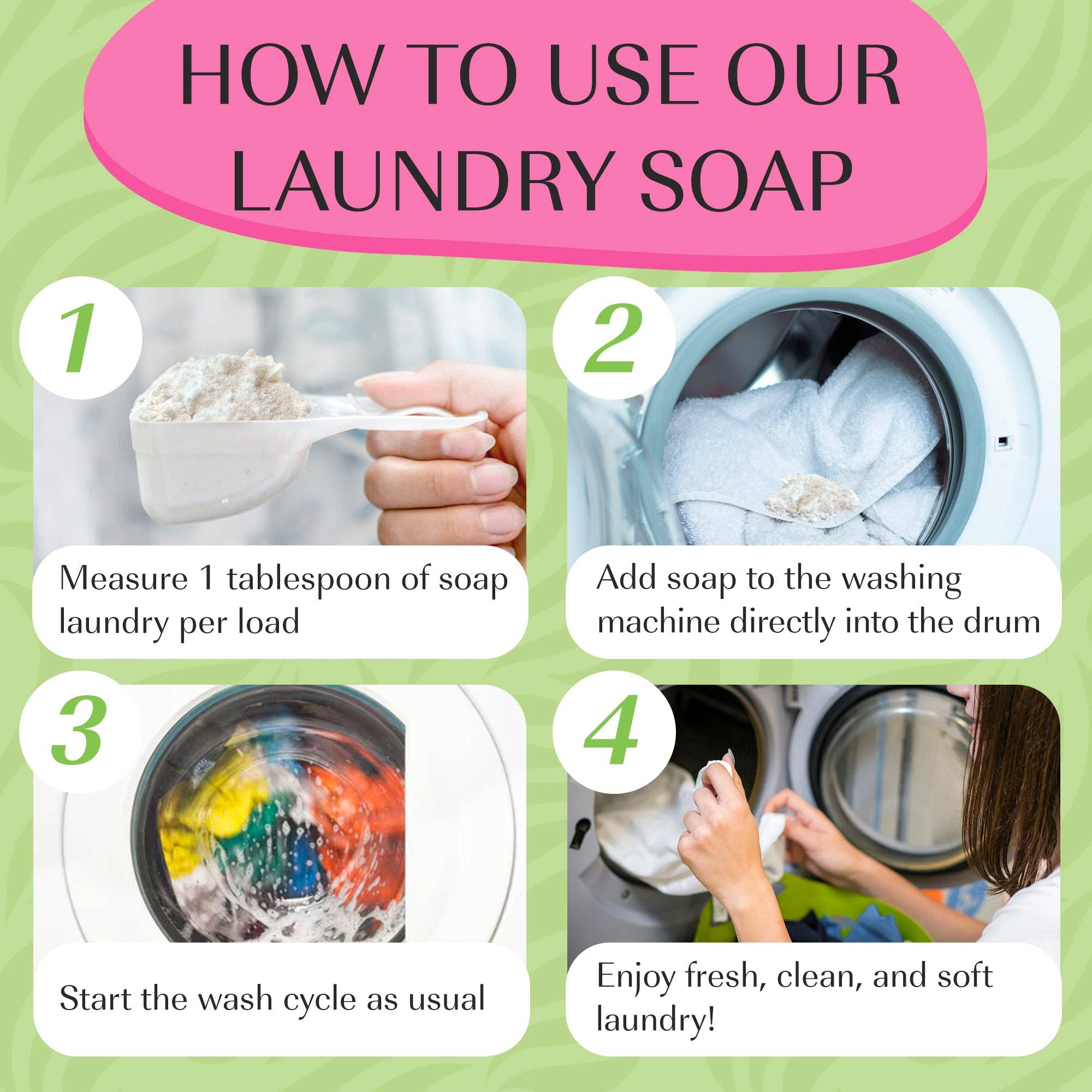 HOW TO USE OUR LAUNDRY SOAP

1

Measure 1 tablespoon of soap laundry per load

2

Add soap to the washing machine directly into the drum

3

Start the wash cycle as usual

4

Enjoy fresh, clean, and soft laundry!