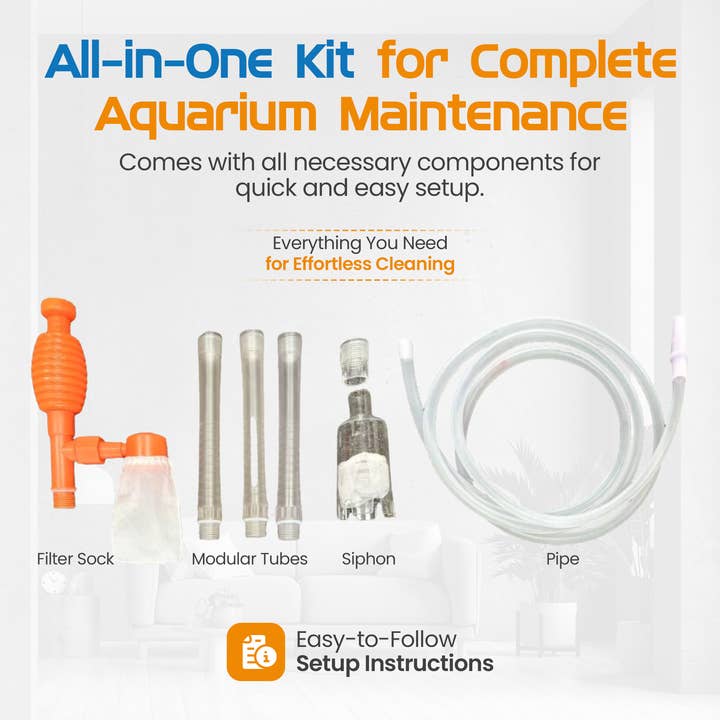 All-in-One Kit for Complete Aquarium Maintenance

Comes with all necessary components for quick and easy setup.

Everything You Need
for Effortless Cleaning

Filter Sock

Modular Tubes

Siphon

Pipe

Easy-to-Follow
Setup Instructions