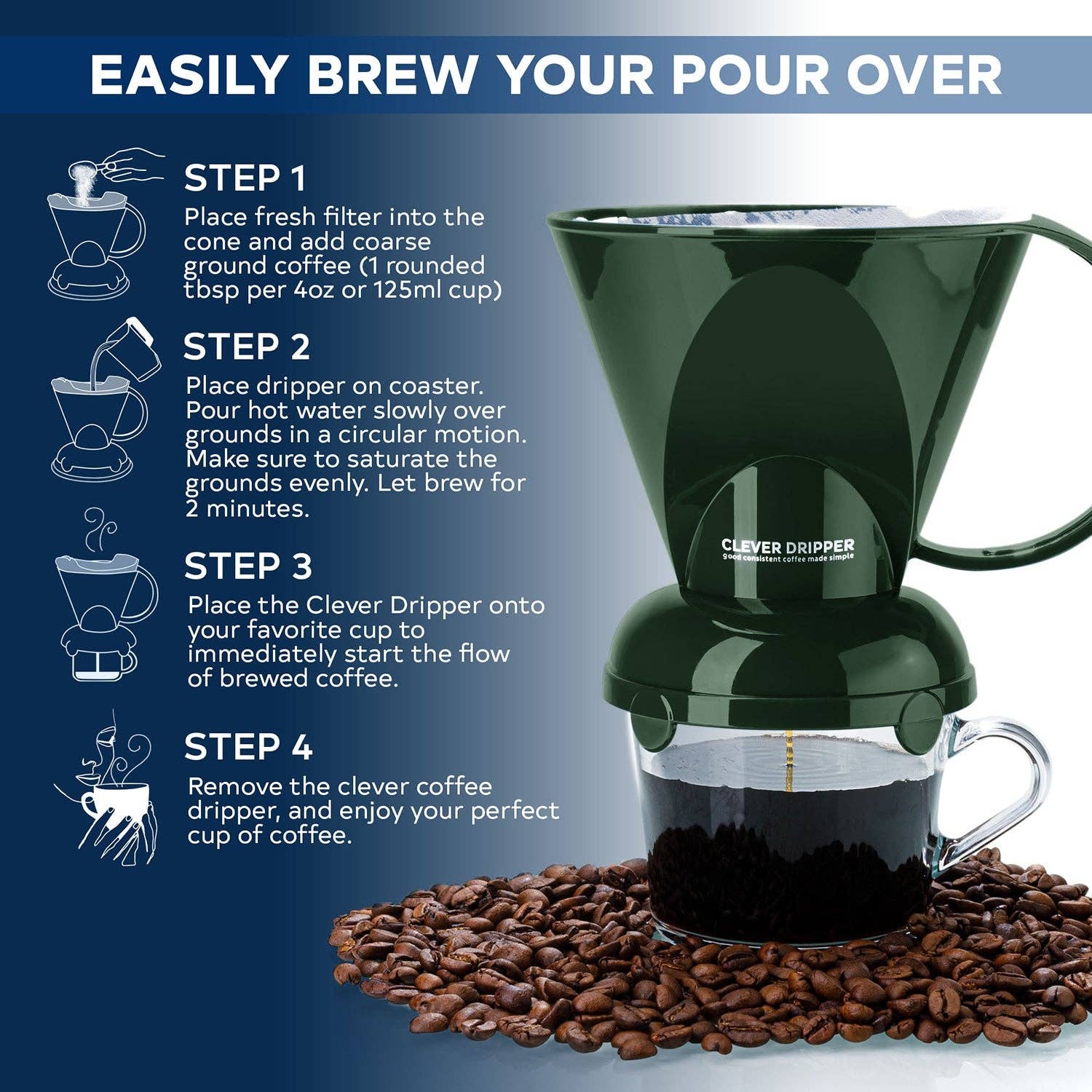 EASILY BREW YOUR POUR OVER

STEP 1
Place fresh filter into the cone and add coarse ground coffee (1 rounded tbsp per 4oz or 125ml cup)

STEP 2
Place dripper on coaster. Pour hot water slowly over grounds in a circular motion. Make sure to saturate the grounds evenly. Let brew for 2 minutes.

STEP 3
Place the Clever Dripper onto your favorite cup to immediately start the flow of brewed coffee.

STEP 4
Remove the clever coffee dripper, and enjoy your perfect cup of coffee.

CLEVER DRIPPER
good consistent coffee made simple