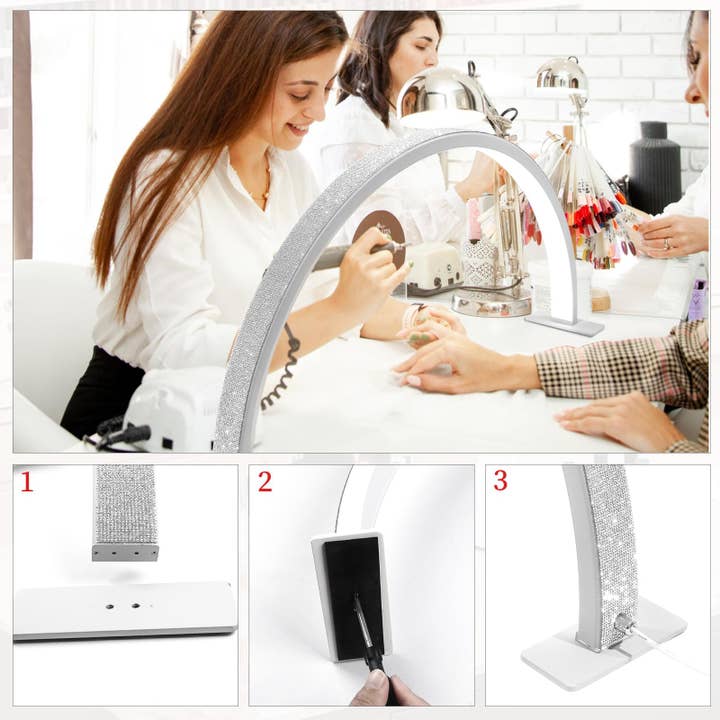 1

2

3