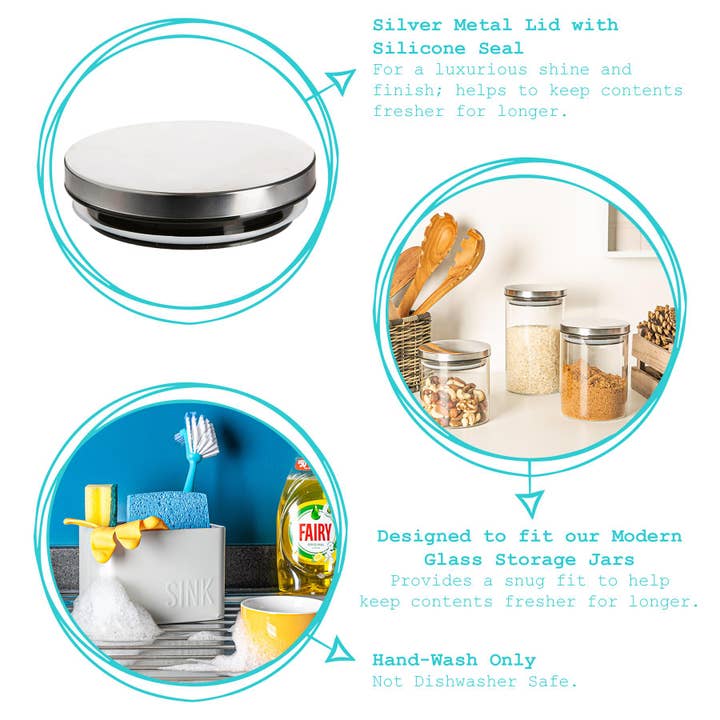 Silver Metal Lid with Silicone Seal
For a luxurious shine and finish; helps to keep contents fresher for longer.

FAIRY

SINK

Designed to fit our Modern Glass Storage Jars
Provides a snug fit to help keep contents fresher for longer.

Hand-Wash Only
Not Dishwasher Safe.