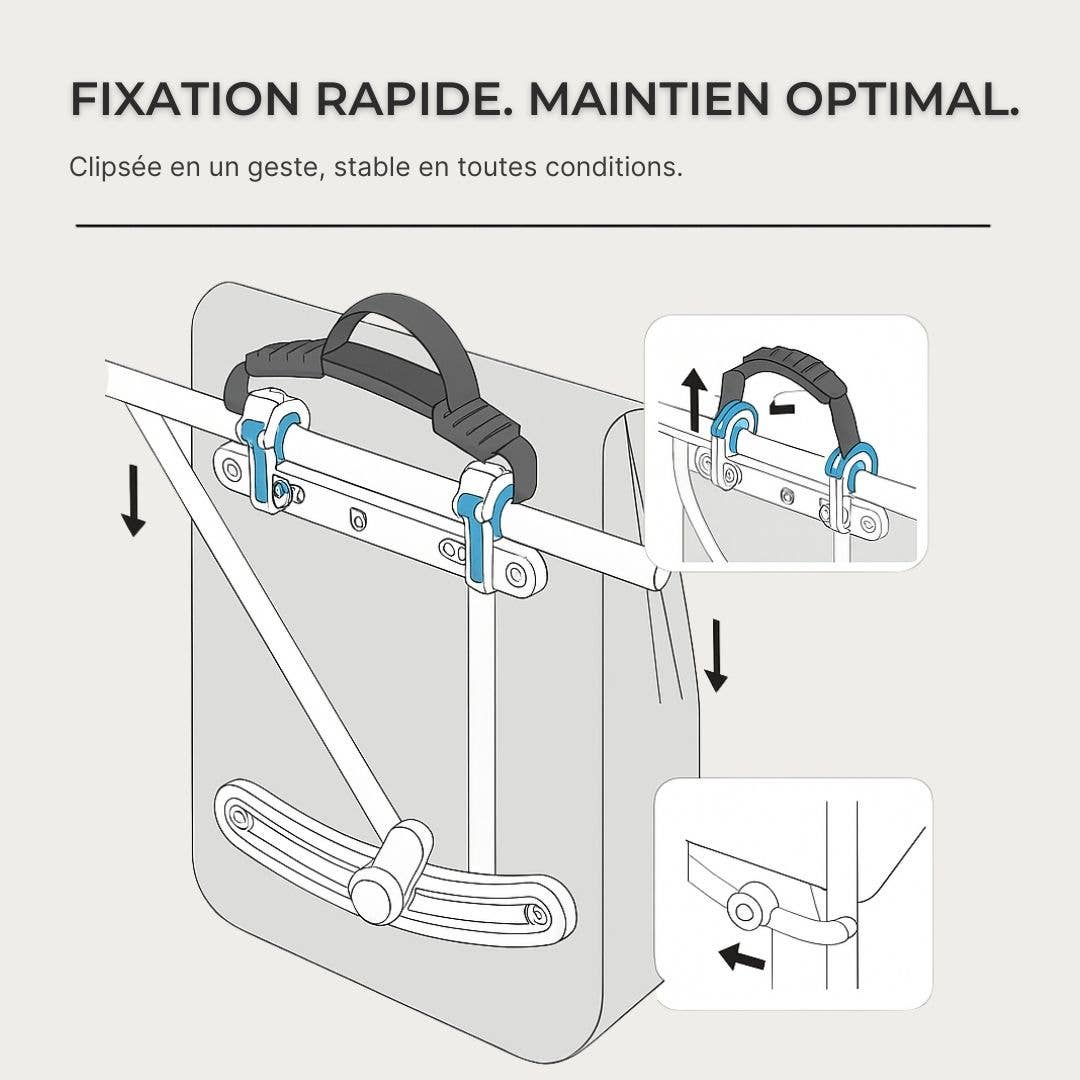 FIXATION RAPIDE. MAINTIEN OPTIMAL.

Clipsée en un geste, stable en toutes conditions.