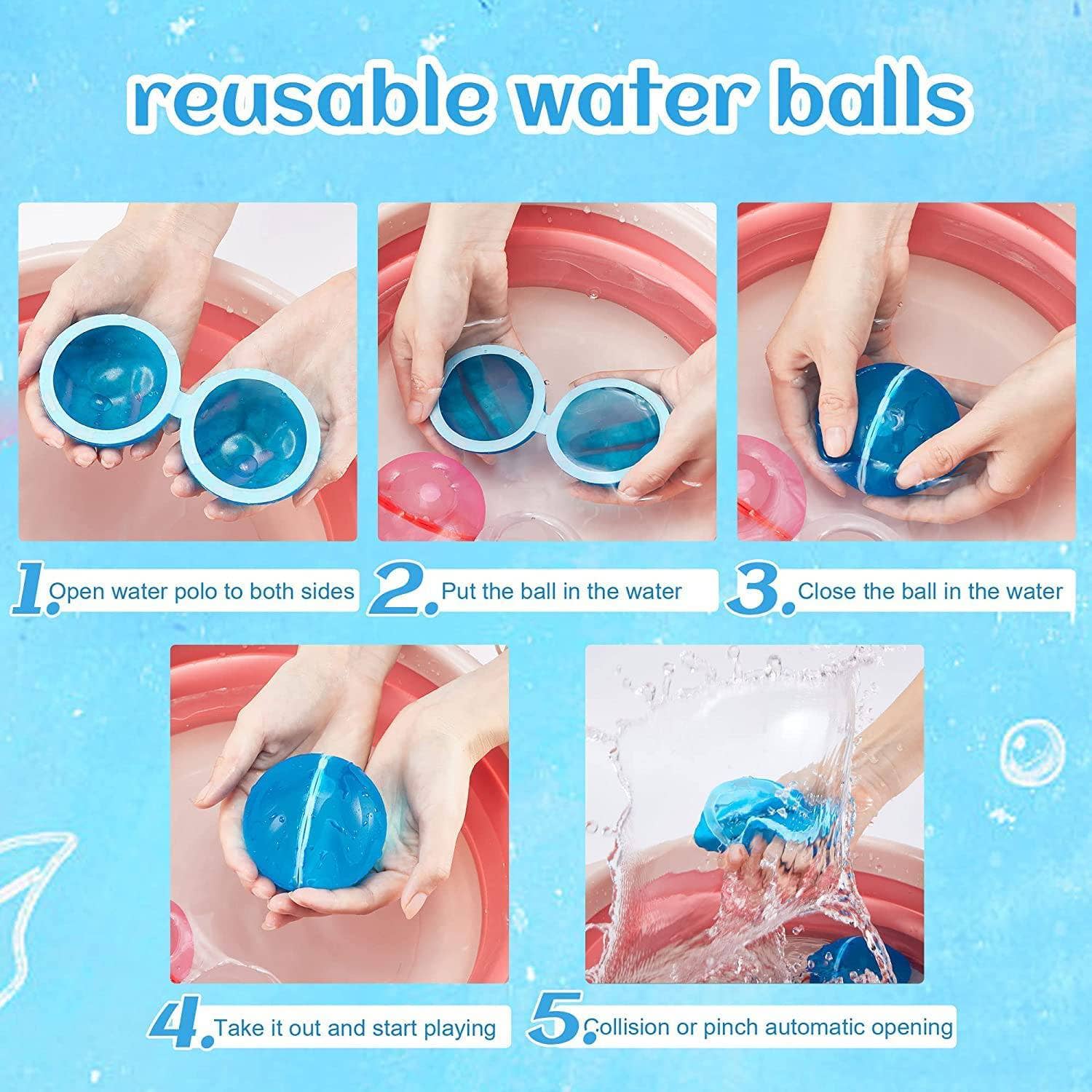 reusable water balls

1. Open water polo to both sides

2. Put the ball in the water

3. Close the ball in the water

4. Take it out and start playing

5. Collision or pinch automatic opening