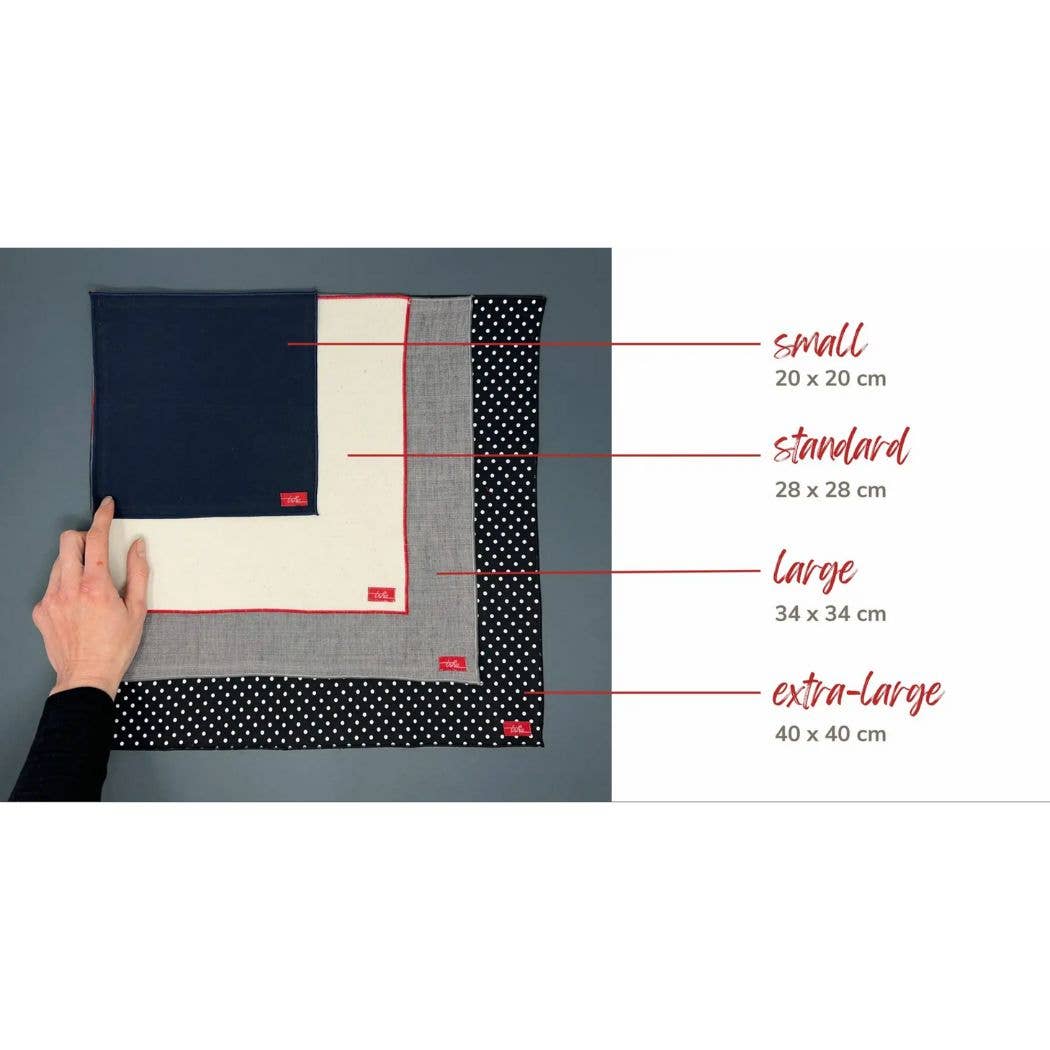 small
20 x 20 cm

standard
28 x 28 cm

large
34 x 34 cm

extra-large
40 x 40 cm