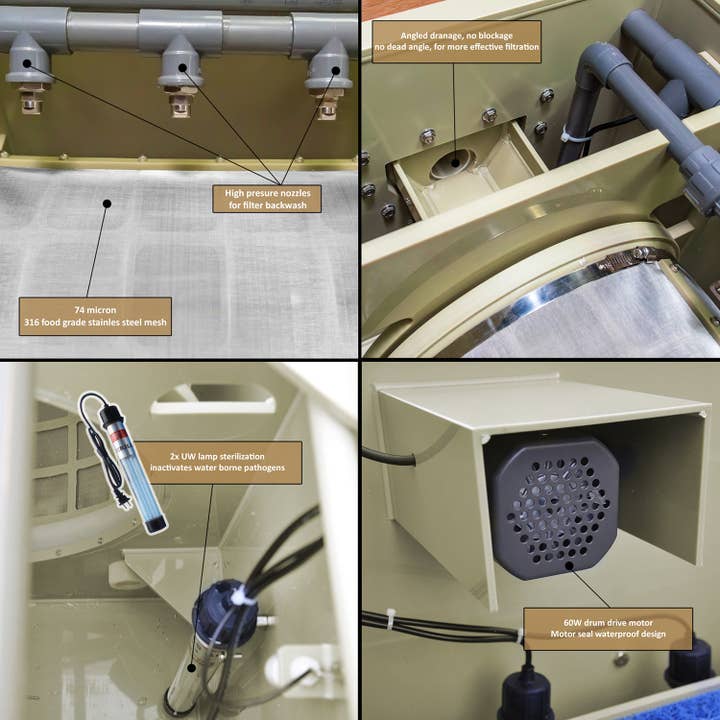 High presure nozzles
for filter backwash

74 micron
316 food grade stainles steel mesh

Angled dranage, no blockage
no dead angle, for more effective filtration

2x UW lamp sterilization
inactivates water borne pathogens

60W drum drive motor
Motor seal waterproof design