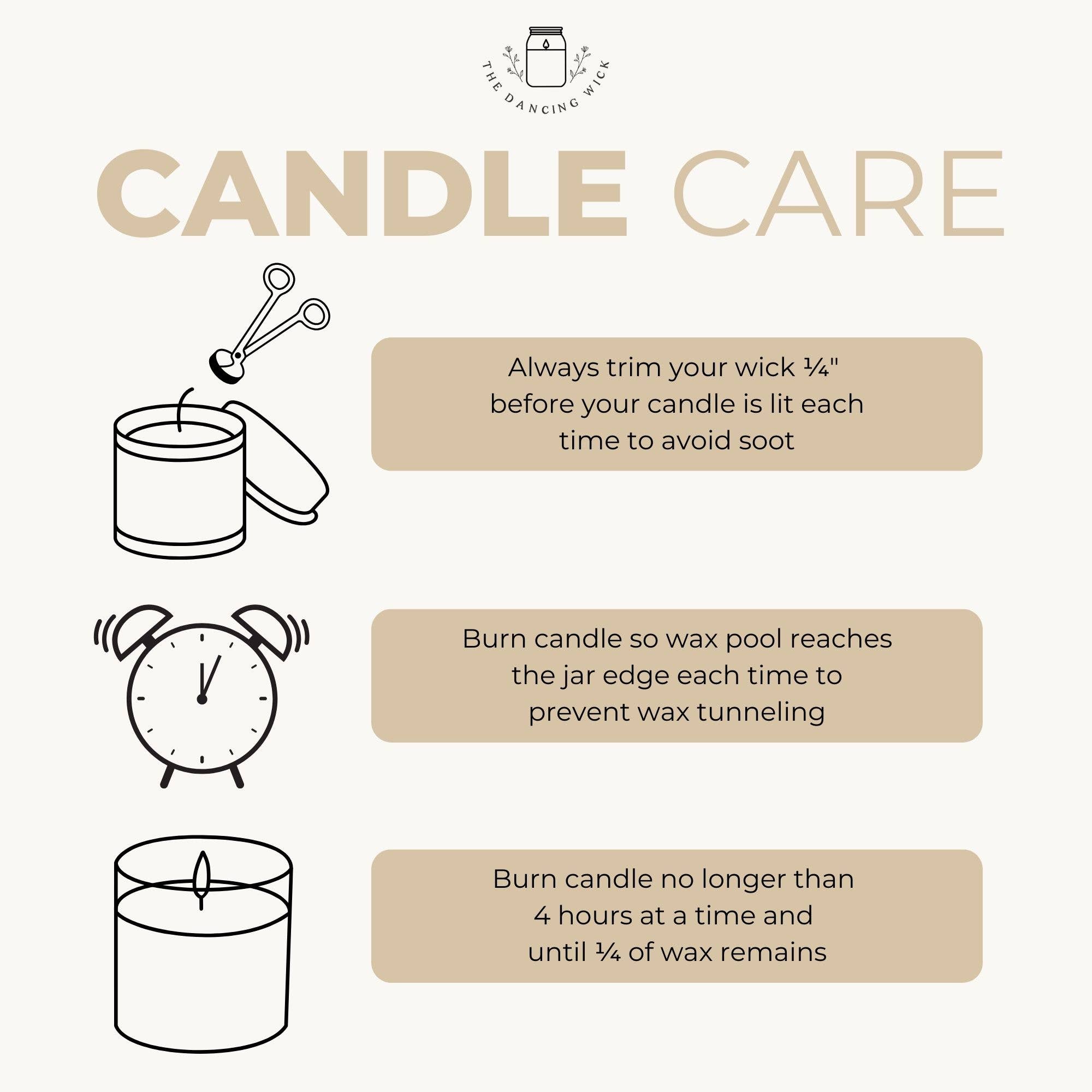 THE DANCING WICK

CANDLE CARE

Always trim your wick ¼" before your candle is lit each time to avoid soot

Burn candle so wax pool reaches the jar edge each time to prevent wax tunneling

Burn candle no longer than 4 hours at a time and until ¼ of wax remains