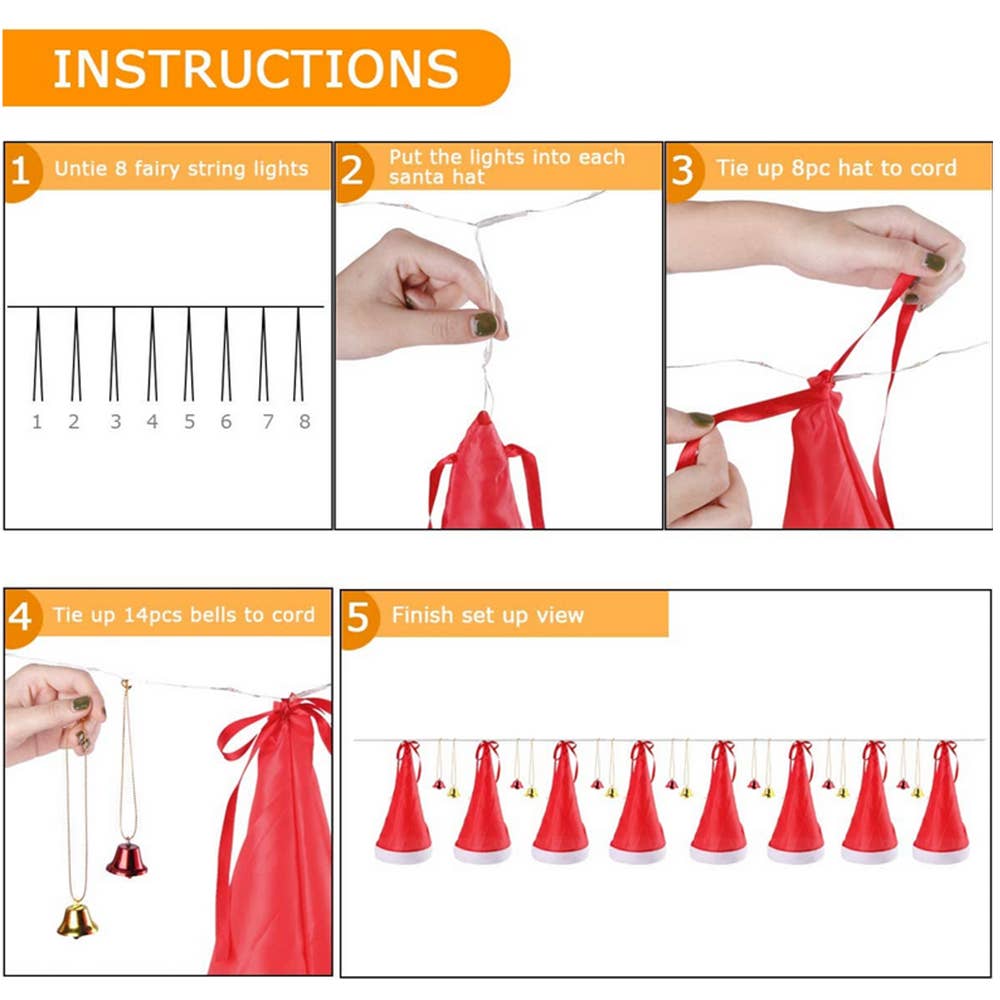 INSTRUCTIONS

1 Untie 8 fairy string lights

1 2 3 4 5 6 7 8

2 Put the lights into each santa hat

3 Tie up 8pc hat to cord

4 Tie up 14pcs bells to cord

5 Finish set up view