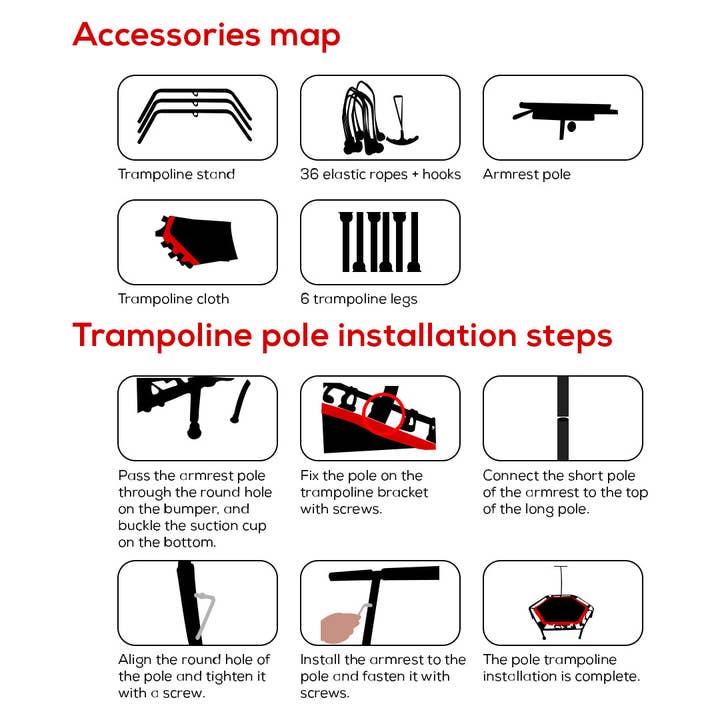 Accessories map

Trampoline stand

36 elastic ropes + hooks

Armrest pole

Trampoline cloth

6 trampoline legs

Trampoline pole installation steps

Pass the armrest pole through the round hole on the bumper, and buckle the suction cup on the bottom.

Fix the pole on the trampoline bracket with screws.

Connect the short pole of the armrest to the top of the long pole.

Align the round hole of the pole and tighten it with a screw.

Install the armrest to the pole and fasten it with screws.

The pole trampoline installation is complete.