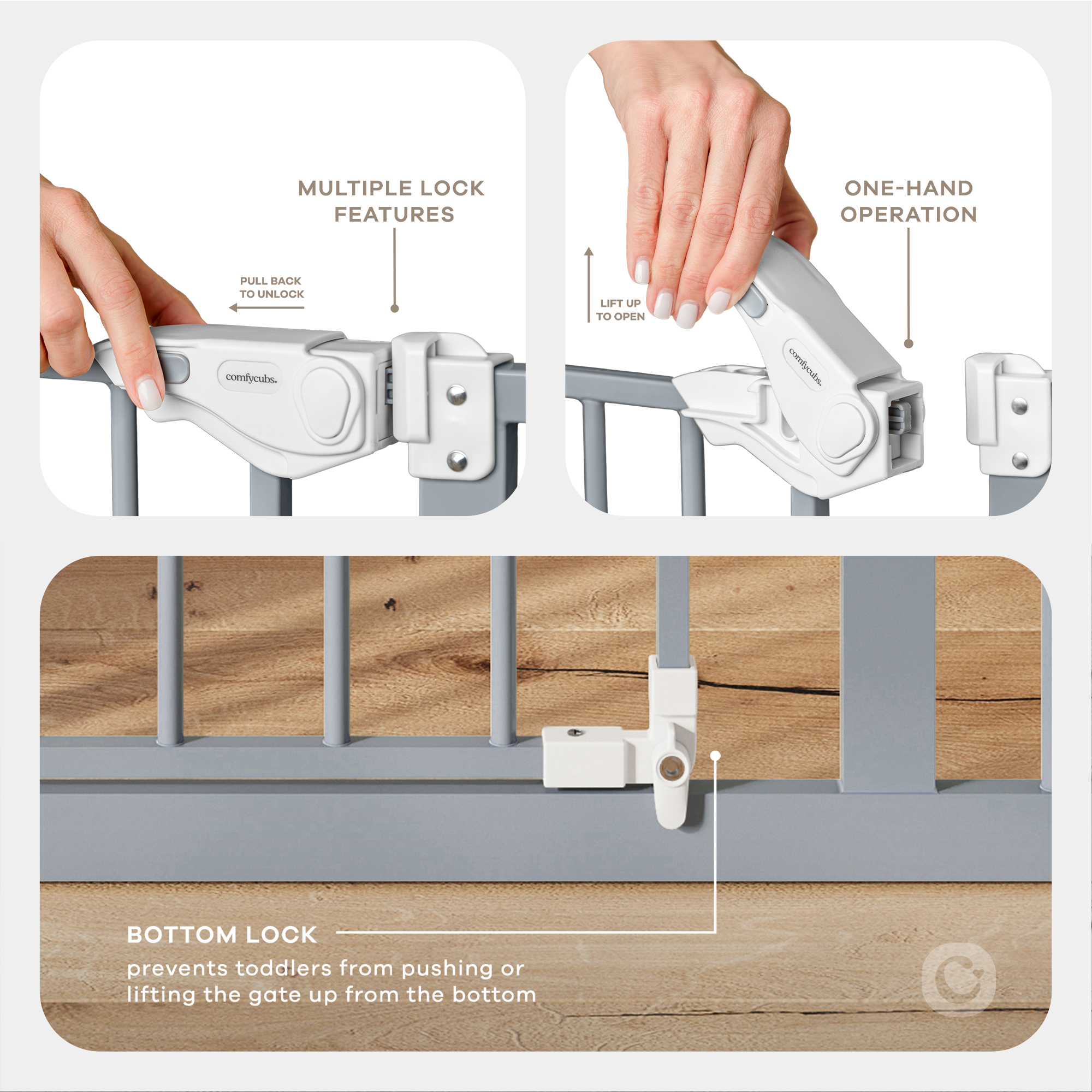 MULTIPLE LOCK FEATURES

PULL BACK TO UNLOCK

comfycubs.

ONE-HAND OPERATION

LIFT UP TO OPEN

comfycubs.

BOTTOM LOCK

prevents toddlers from pushing or lifting the gate up from the bottom