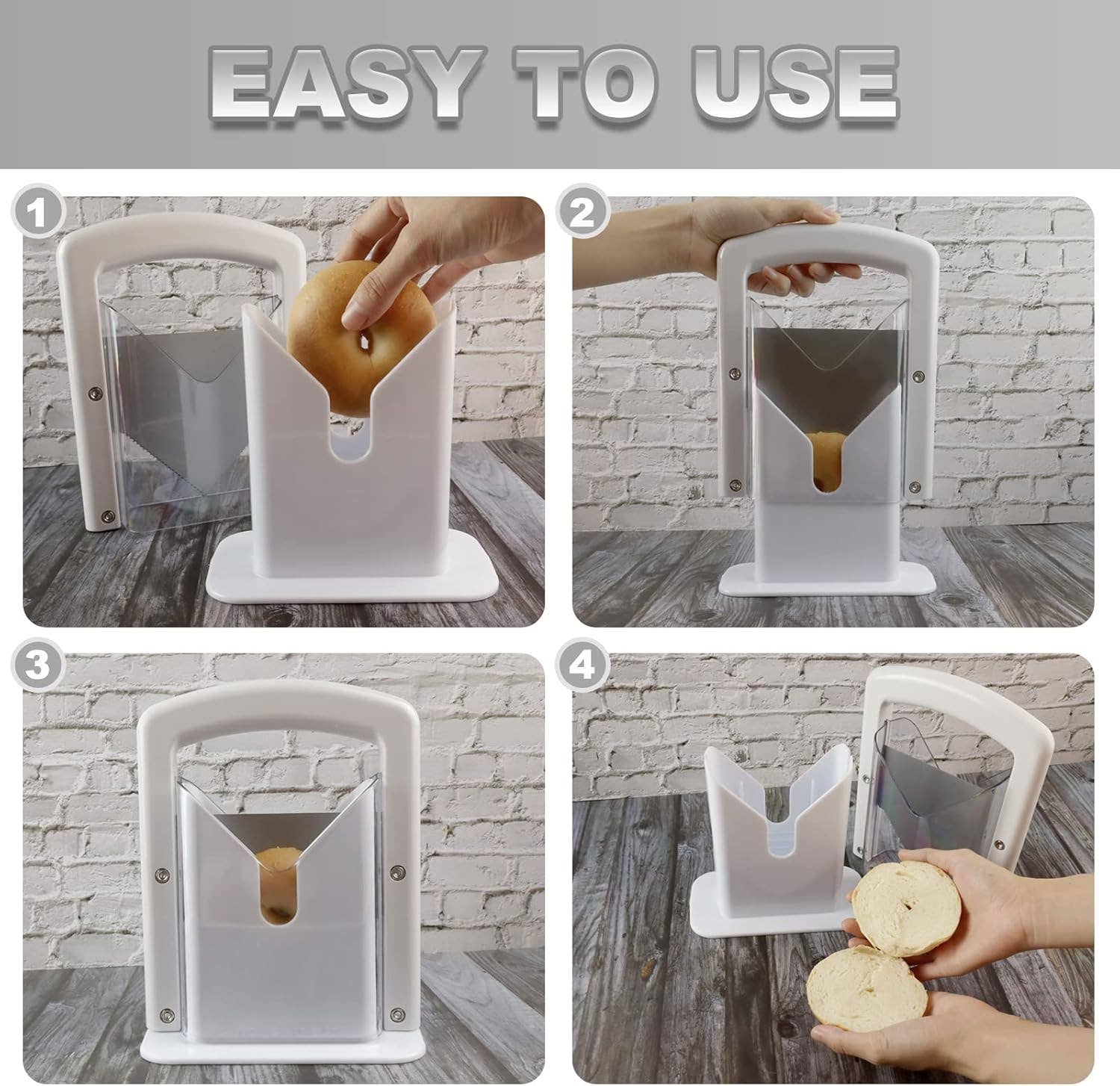 EASY TO USE

1

2

3

4