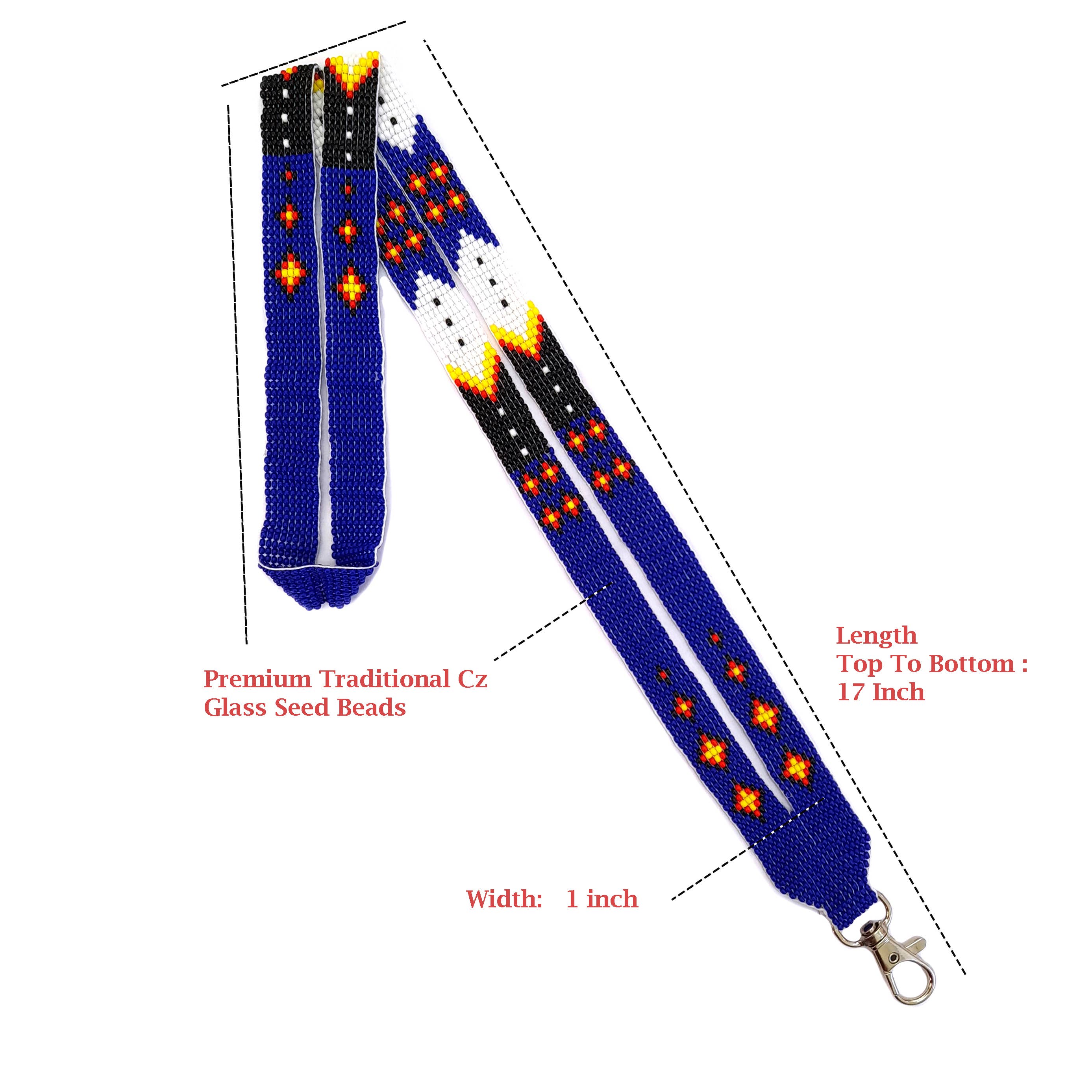 Premium Traditional Cz
Glass Seed Beads

Length
Top To Bottom :
17 Inch

Width: 1 inch