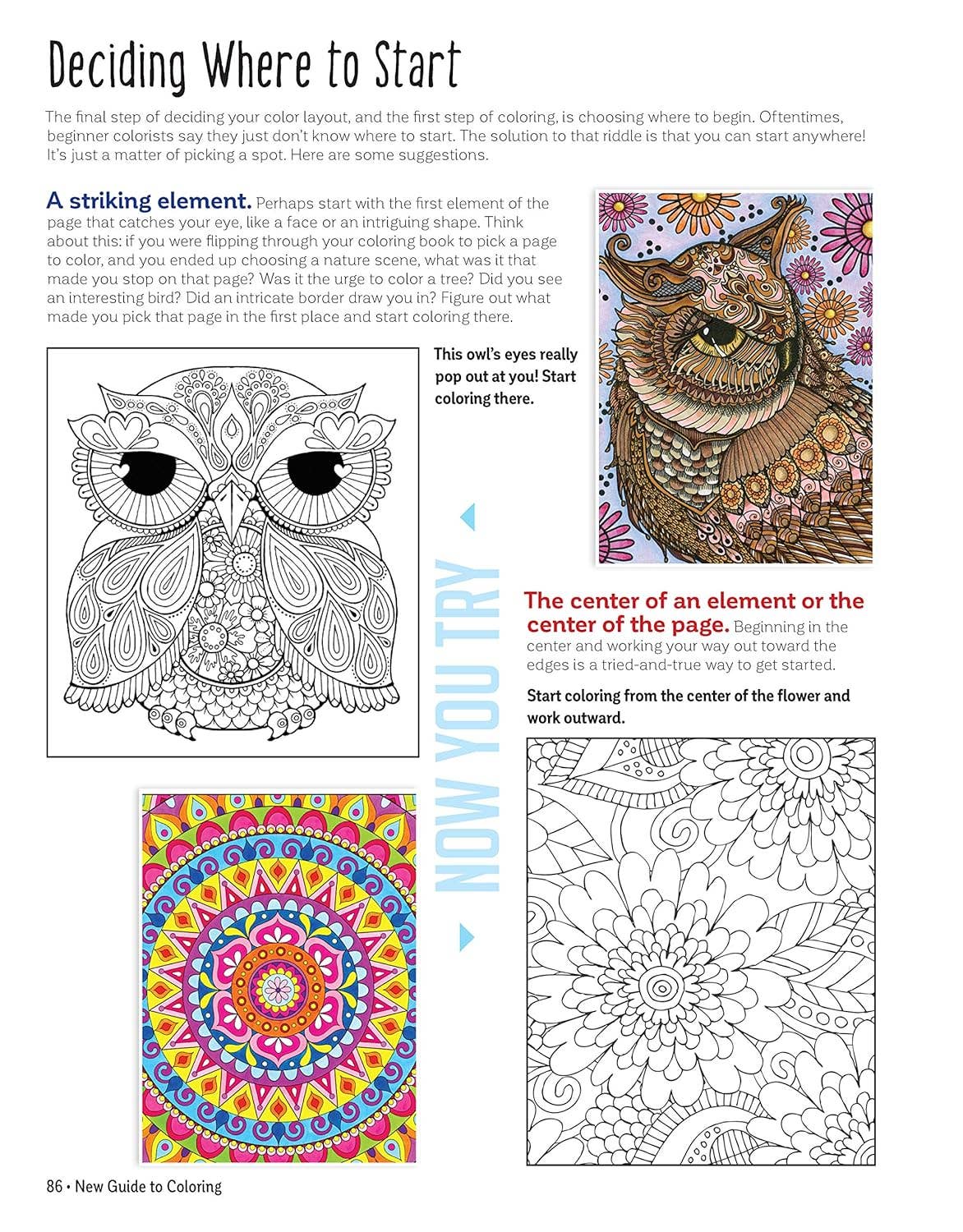 Deciding Where to Start

The final step of deciding your color layout, and the first step of coloring, is choosing where to begin. Oftentimes, beginner colorists say they just don't know where to start. The solution to that riddle is that you can start anywhere! It's just a matter of picking a spot. Here are some suggestions.

A striking element. Perhaps start with the first element of the page that catches your eye, like a face or an intriguing shape. Think about this: if you were flipping through your coloring book to pick a page to color, and you ended up choosing a nature scene, what was it that made you stop on that page? Was it the urge to color a tree? Did you see an interesting bird? Did an intricate border draw you in? Figure out what made you pick that page in the first place and start coloring there.

This owl's eyes really pop out at you! Start coloring there.

NOW YOU TRY

The center of an element or the center of the page. Beginning in the center and working your way out toward the edges is a tried-and-true way to get started.

Start coloring from the center of the flower and work outward.

86 • New Guide to Coloring