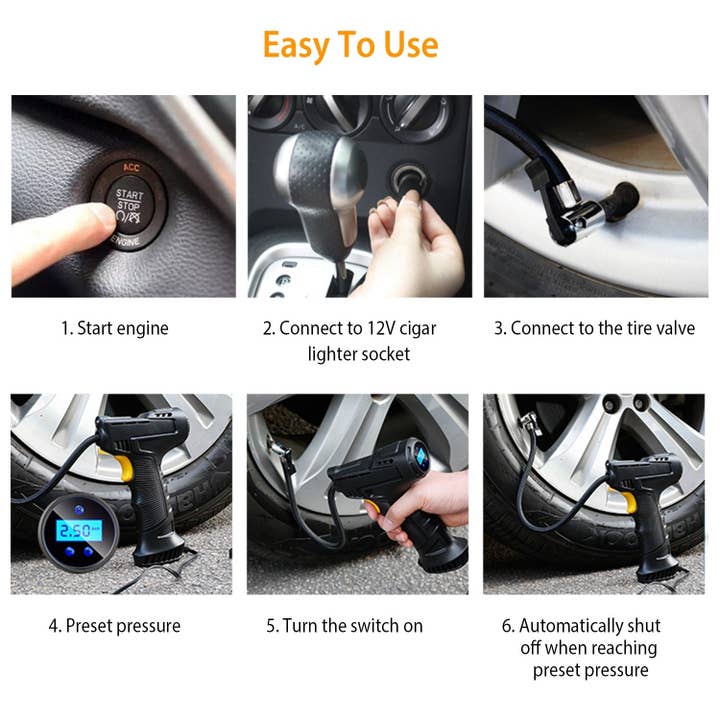 Easy To Use

ACC
START
STOP
ENGINE

1. Start engine

2. Connect to 12V cigar lighter socket

3. Connect to the tire valve

2.50

4. Preset pressure

5. Turn the switch on

6. Automatically shut off when reaching preset pressure