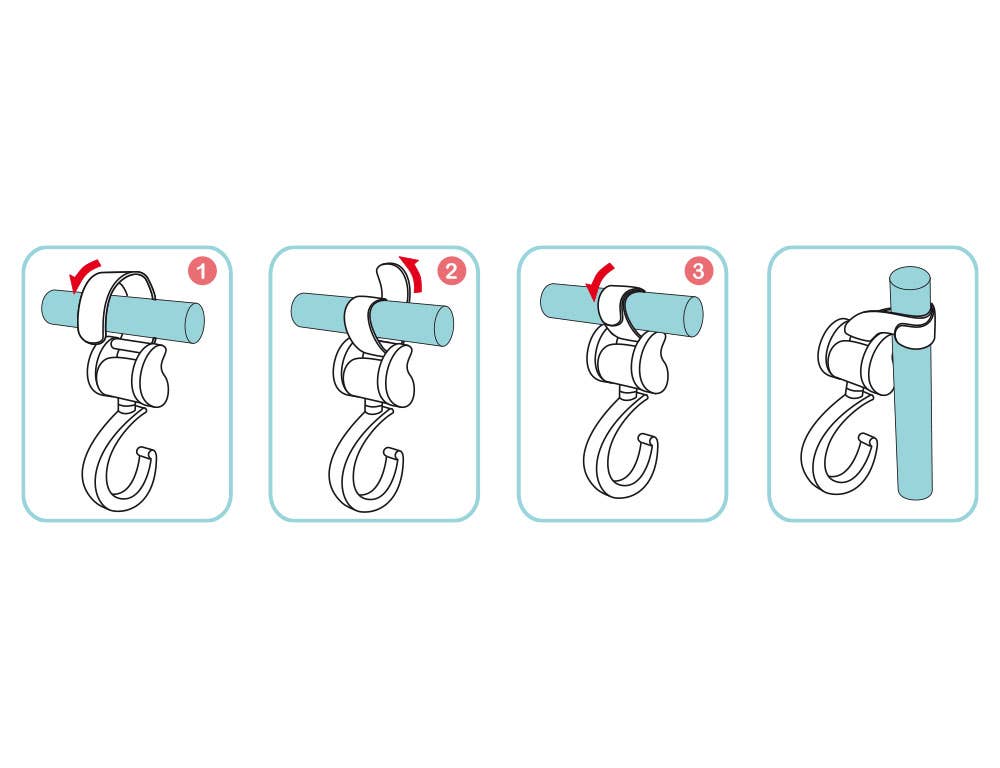 1

2

3