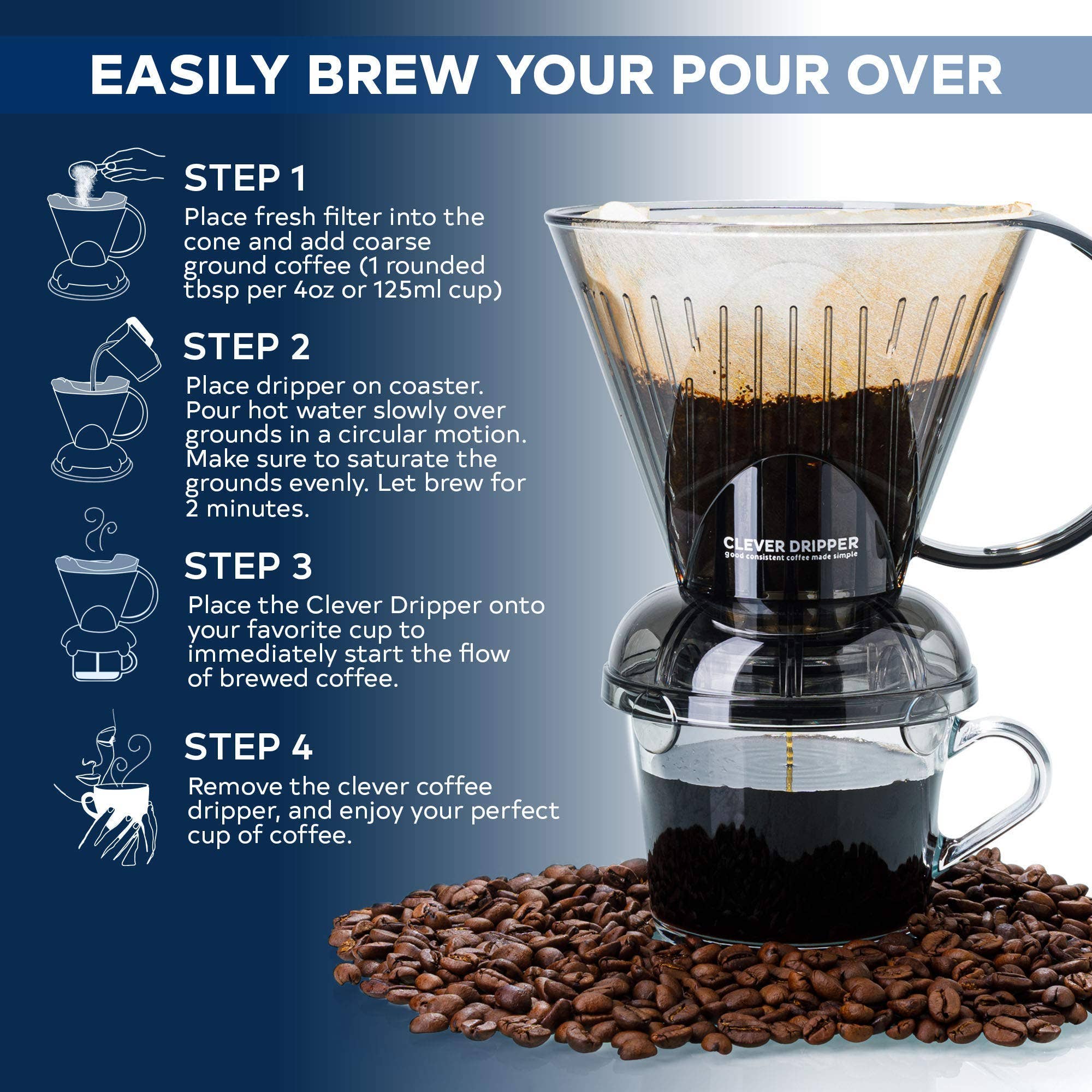 EASILY BREW YOUR POUR OVER

STEP 1
Place fresh filter into the cone and add coarse ground coffee (1 rounded tbsp per 4oz or 125ml cup)

STEP 2
Place dripper on coaster. Pour hot water slowly over grounds in a circular motion. Make sure to saturate the grounds evenly. Let brew for 2 minutes.

STEP 3
Place the Clever Dripper onto your favorite cup to immediately start the flow of brewed coffee.

STEP 4
Remove the clever coffee dripper, and enjoy your perfect cup of coffee.

CLEVER DRIPPER
good consistent coffee made simple