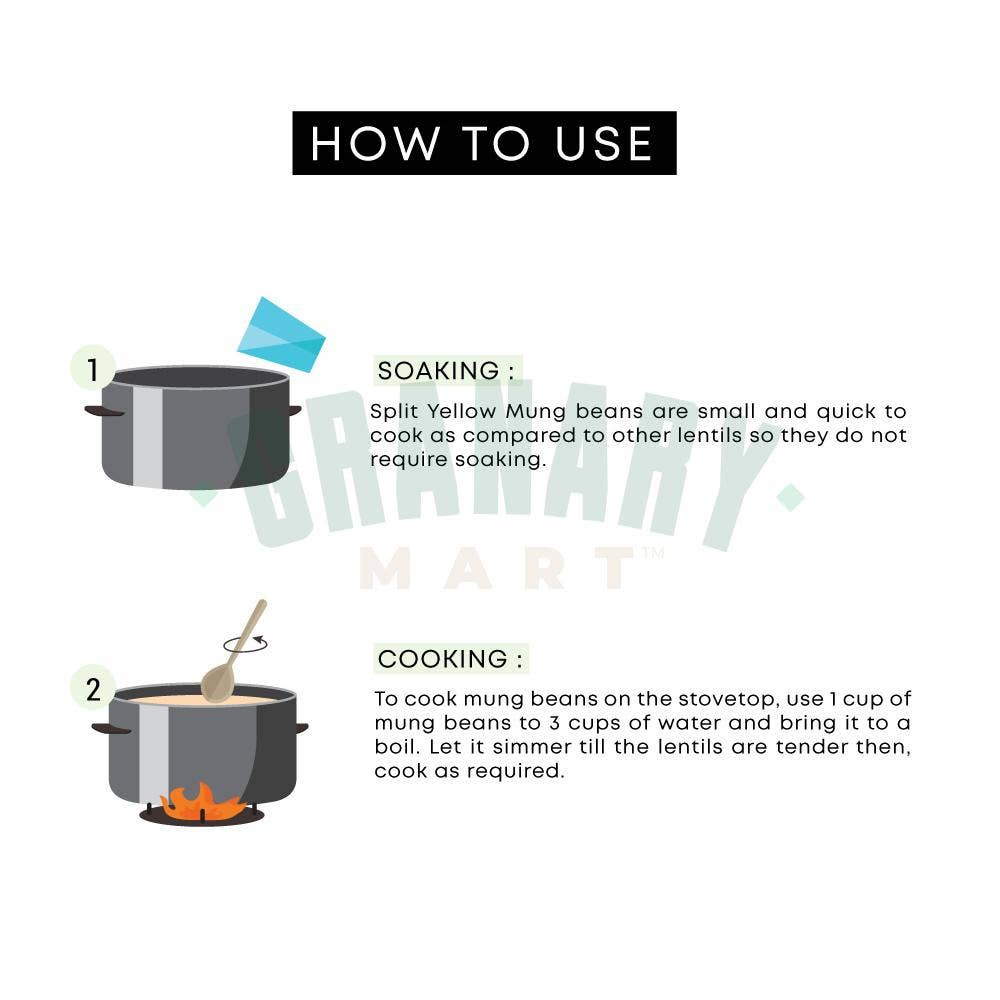 HOW TO USE

1

SOAKING :

Split Yellow Mung beans are small and quick to cook as compared to other lentils so they do not require soaking.

GRANARY
MART™

2

COOKING :

To cook mung beans on the stovetop, use 1 cup of mung beans to 3 cups of water and bring it to a boil. Let it simmer till the lentils are tender then, cook as required.