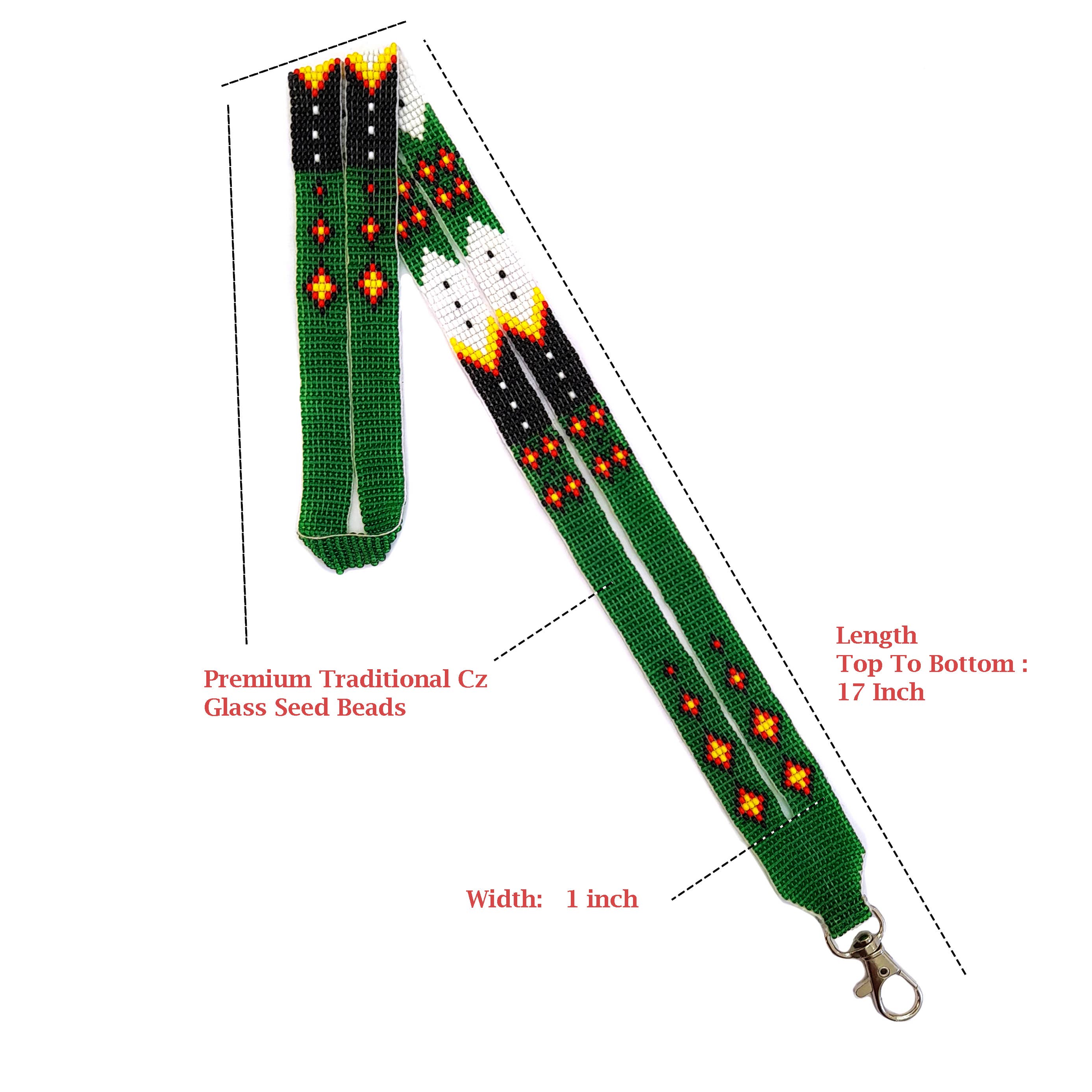 Premium Traditional Cz
Glass Seed Beads

Length
Top To Bottom :
17 Inch

Width: 1 inch