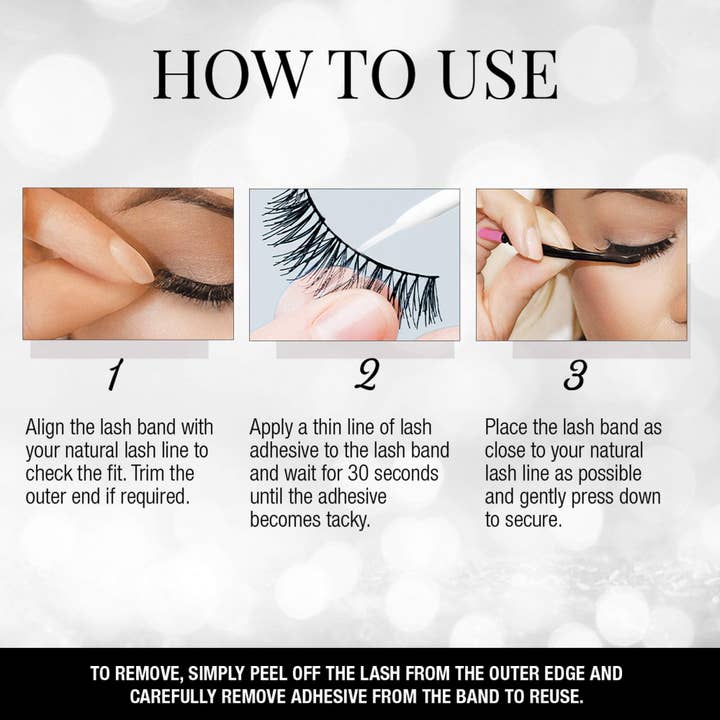 HOW TO USE

1

Align the lash band with your natural lash line to check the fit. Trim the outer end if required.

2

Apply a thin line of lash adhesive to the lash band and wait for 30 seconds until the adhesive becomes tacky.

3

Place the lash band as close to your natural lash line as possible and gently press down to secure.

TO REMOVE, SIMPLY PEEL OFF THE LASH FROM THE OUTER EDGE AND CAREFULLY REMOVE ADHESIVE FROM THE BAND TO REUSE.