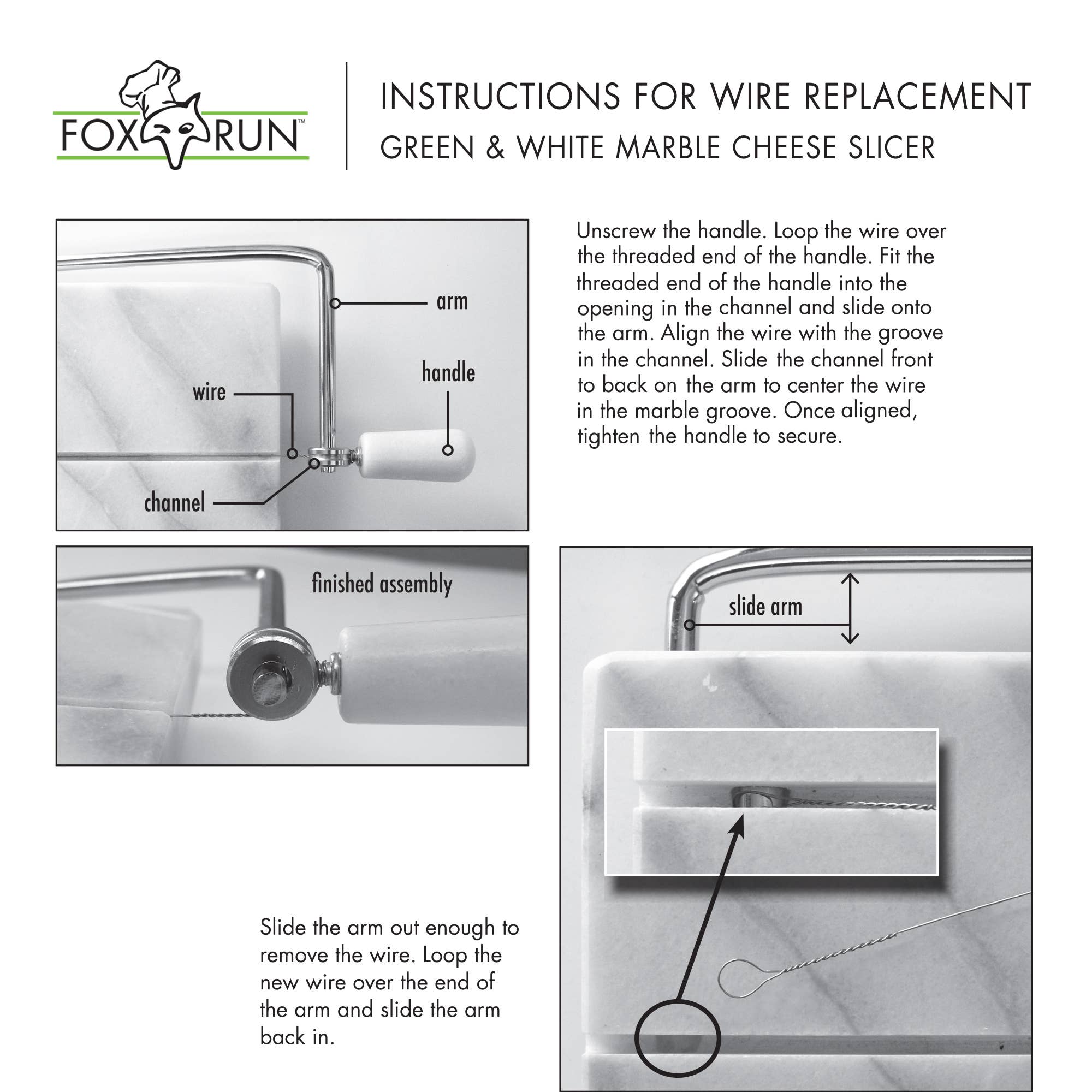 FOX RUN™

INSTRUCTIONS FOR WIRE REPLACEMENT
GREEN & WHITE MARBLE CHEESE SLICER

arm
handle
wire
channel

Unscrew the handle. Loop the wire over the threaded end of the handle. Fit the threaded end of the handle into the opening in the channel and slide onto the arm. Align the wire with the groove in the channel. Slide the channel front to back on the arm to center the wire in the marble groove. Once aligned, tighten the handle to secure.

finished assembly

slide arm

Slide the arm out enough to remove the wire. Loop the new wire over the end of the arm and slide the arm back in.