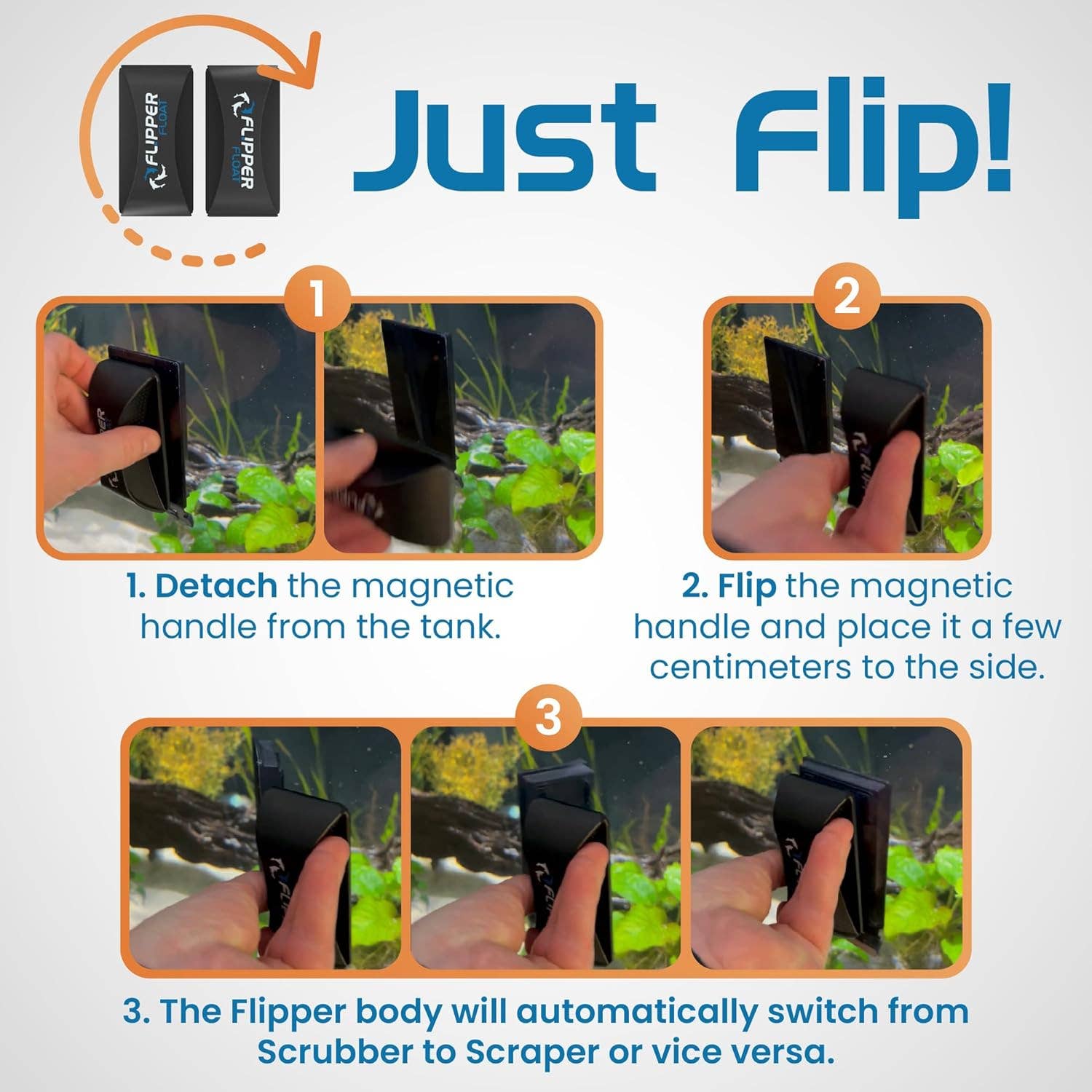 FLIPPER FLOAT

FLIPPER FLOAT

Just Flip!

1

2

1. Detach the magnetic handle from the tank.

2. Flip the magnetic handle and place it a few centimeters to the side.

3

3. The Flipper body will automatically switch from Scrubber to Scraper or vice versa.