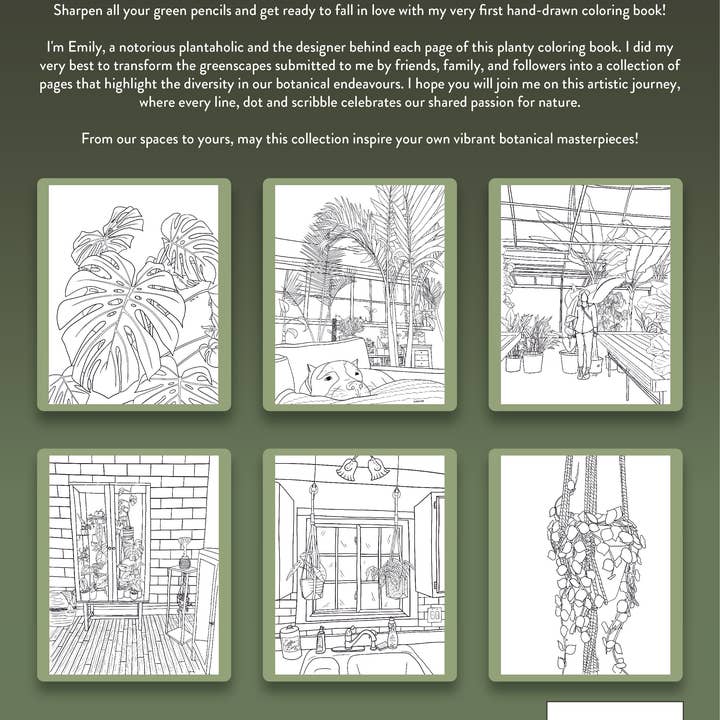 Sharpen all your green pencils and get ready to fall in love with my very first hand-drawn coloring book!

I'm Emily, a notorious plantaholic and the designer behind each page of this planty coloring book. I did my very best to transform the greenscapes submitted to me by friends, family, and followers into a collection of pages that highlight the diversity in our botanical endeavours. I hope you will join me on this artistic journey, where every line, dot and scribble celebrates our shared passion for nature.

From our spaces to yours, may this collection inspire your own vibrant botanical masterpieces!